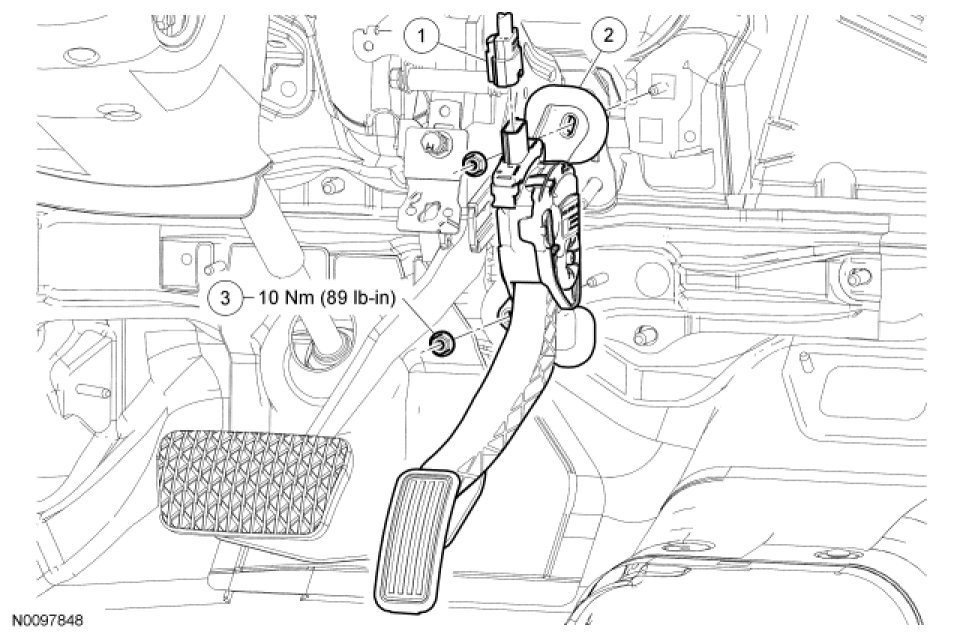 1

2

3 10 Nm (89 lb-in)

N0097848