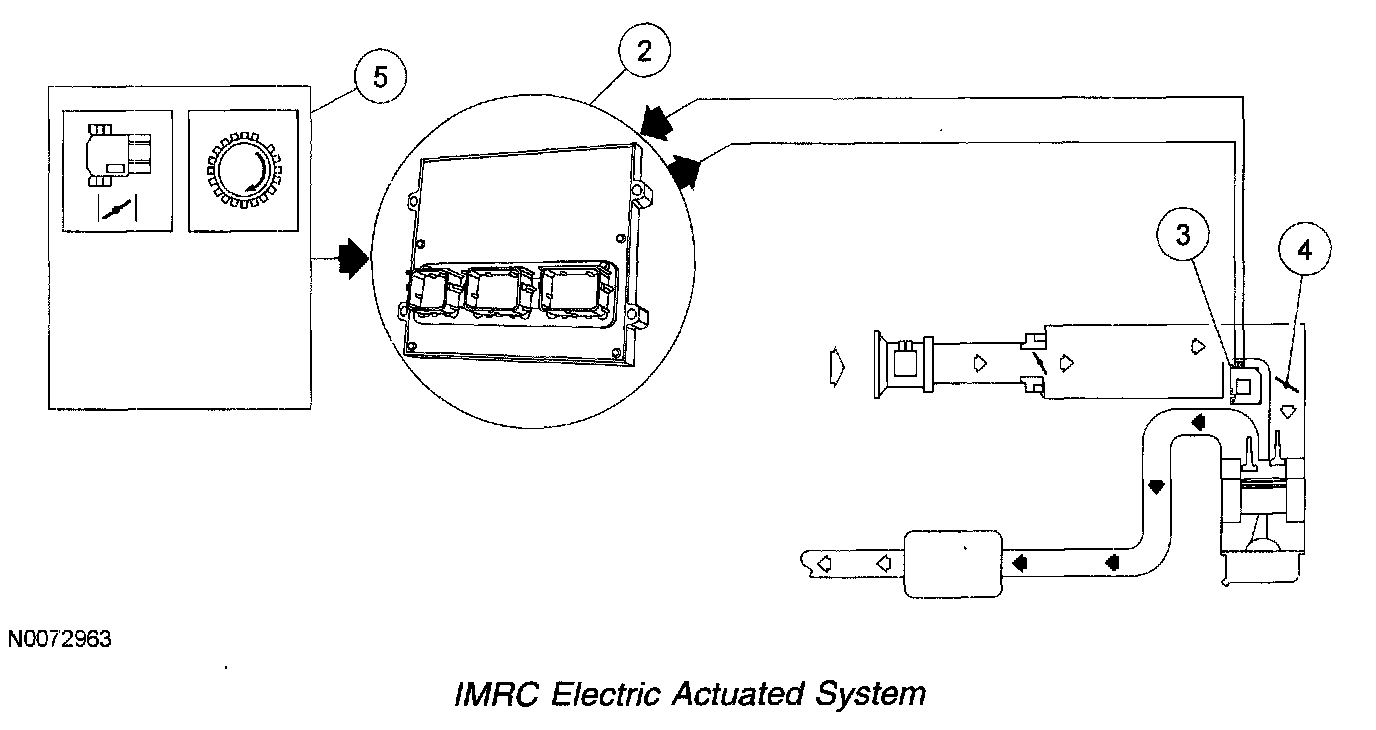 5

2

3

4

N0072963

IMRC Electric Actuated System