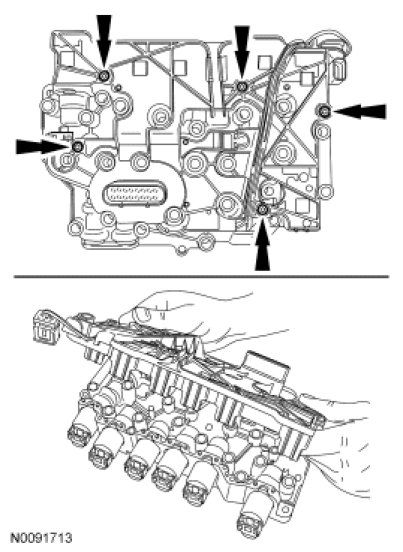 N0091713