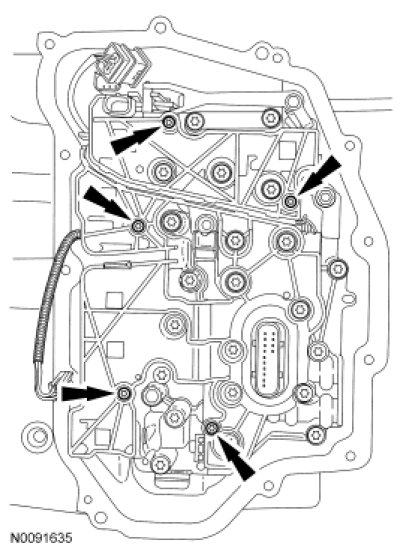 N0091635