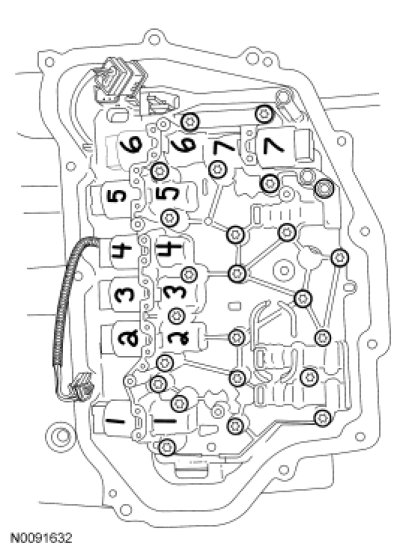 6
6
7
7
5
5
4
4
3
3
2
2
1
1
N0091632