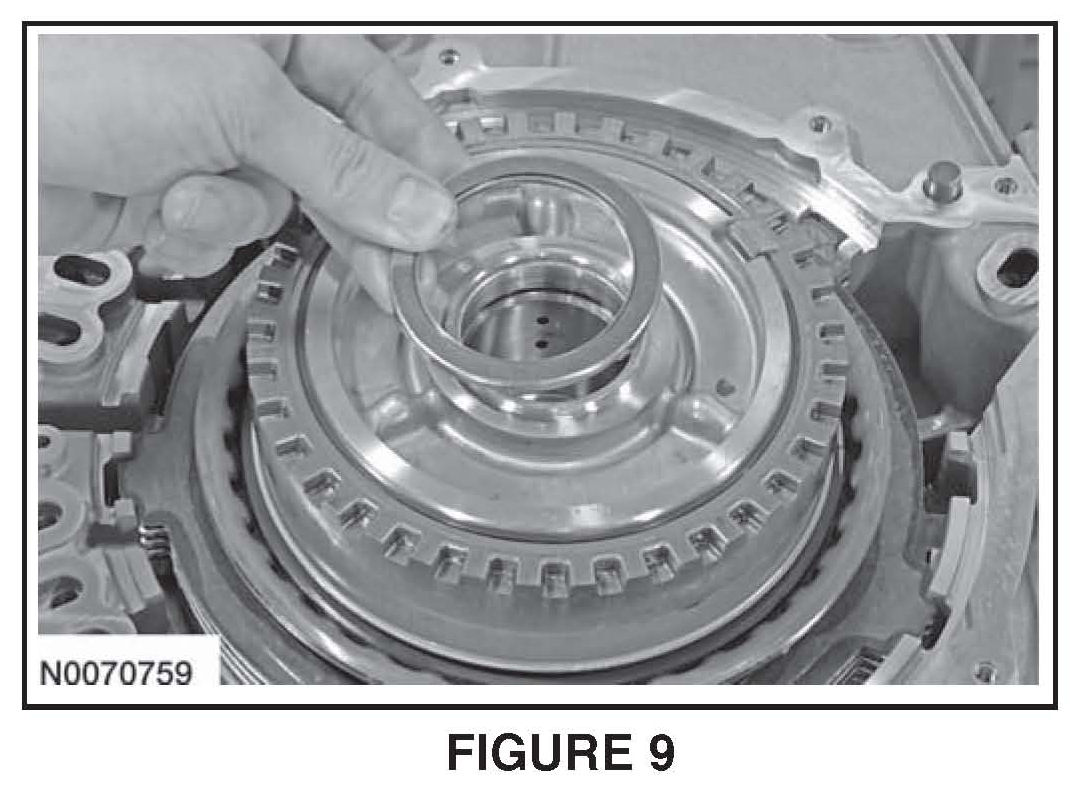 N0070759

FIGURE 9