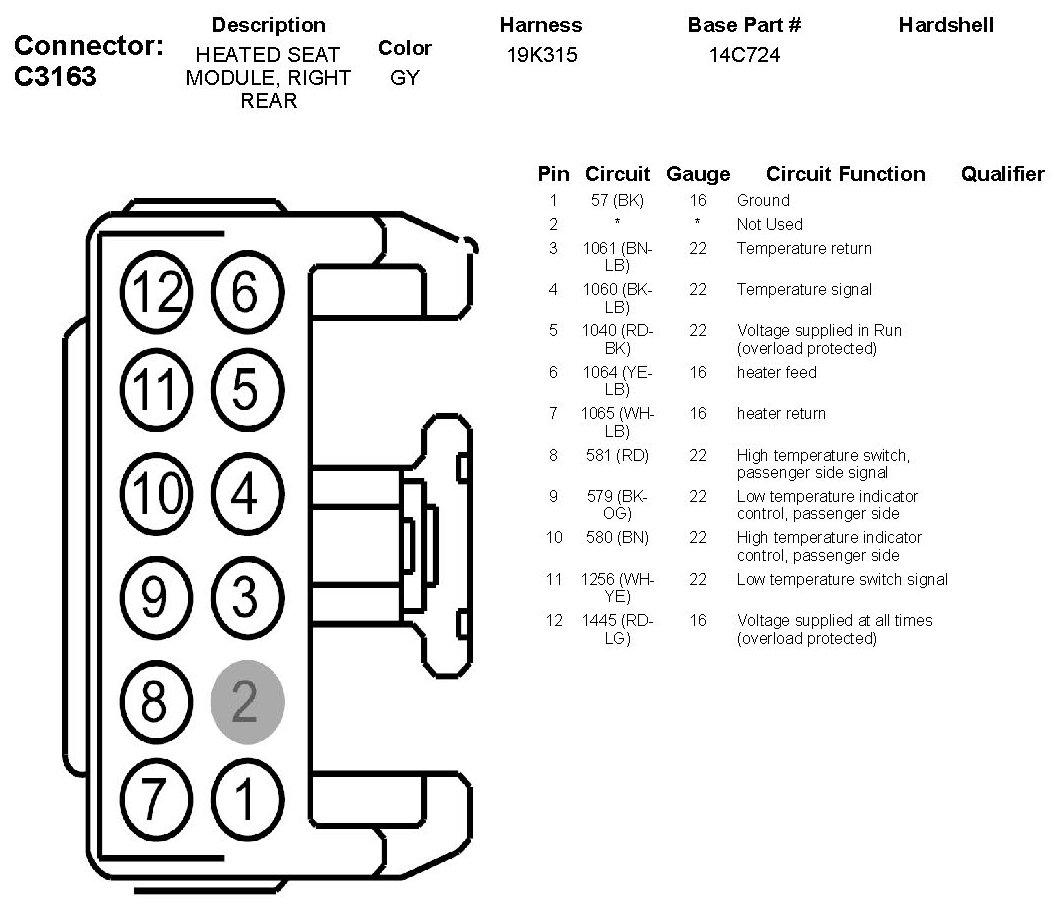 Connector: C3163

| Description | Color | Harness | Base Part # | Hardshell |
|---|---|---|---|---|
| HEATED SEAT MODULE, RIGHT REAR | GY | 19K315 | 14C724 | |

12 6
11 5
10 4
9 3
8 2
7 1

| Pin | Circuit | Gauge | Circuit Function | Qualifier |
|---|---|---|---|---|
| 1 | 57 (BK) | 16 | Ground | |
| 2 | * | * | Not Used | |
| 3 | 1061 (BN-LB) | 22 | Temperature return | |
| 4 | 1060 (BK-LB) | 22 | Temperature signal | |
| 5 | 1040 (RD-BK) | 22 | Voltage supplied in Run (overload protected) | |
| 6 | 1064 (YE-LB) | 16 | heater feed | |
| 7 | 1065 (WH-LB) | 16 | heater return | |
| 8 | 581 (RD) | 22 | High temperature switch, passenger side signal | |
| 9 | 579 (BK-OG) | 22 | Low temperature indicator control, passenger side | |
| 10 | 580 (BN) | 22 | High temperature indicator control, passenger side | |
| 11 | 1256 (WH-YE) | 22 | Low temperature switch signal | |
| 12 | 1445 (RD-LG) | 16 | Voltage supplied at all times (overload protected) | |