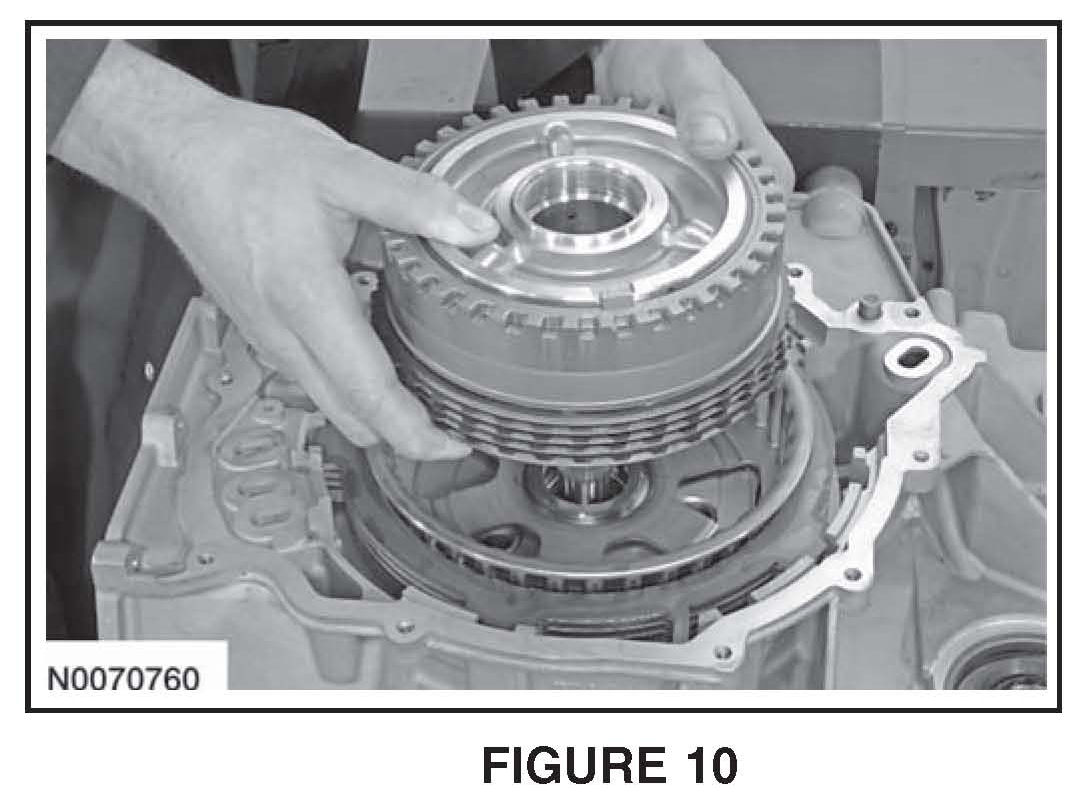 N0070760

FIGURE 10