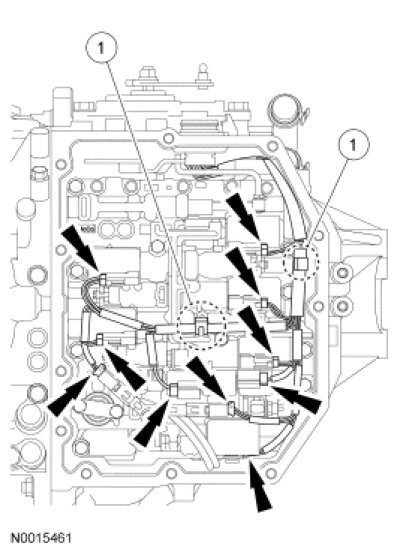 1
1
N0015461