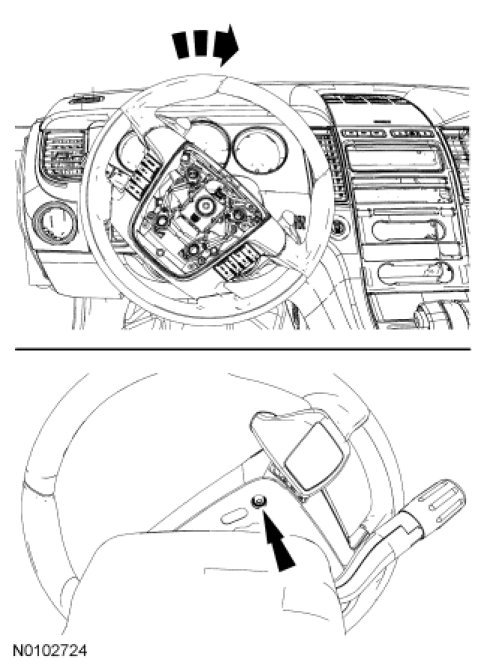 N0102724