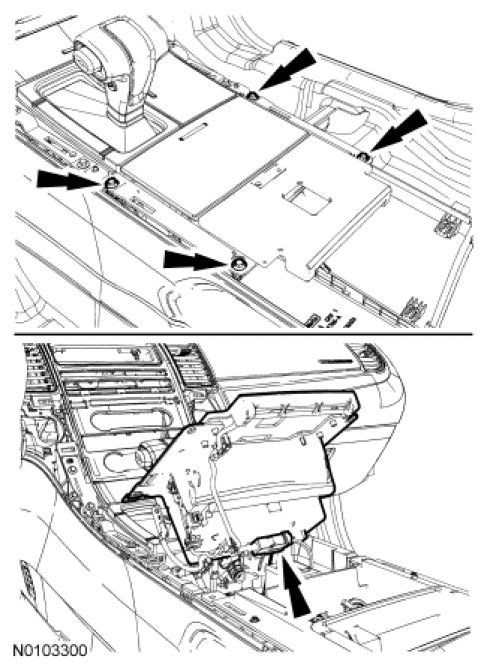 N0103300