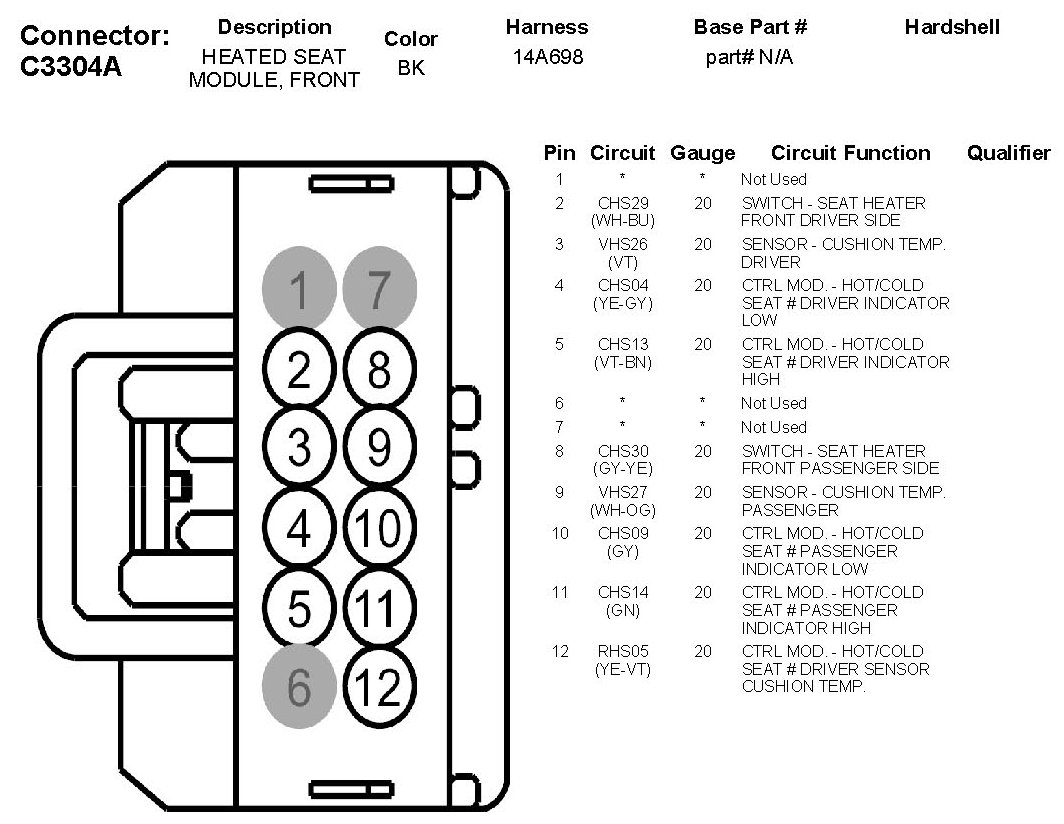 Connector: C3304A

| Description | Color | Harness | Base Part # | Hardshell |
|---|---|---|---|---|
| HEATED SEAT MODULE, FRONT | BK | 14A698 | part# N/A | |

1 7
2 8
3 9
4 10
5 11
6 12

| Pin | Circuit | Gauge | Circuit Function | Qualifier |
|---|---|---|---|---|
| 1 | * | * | Not Used | |
| 2 | CHS29 (WH-BU) | 20 | SWITCH - SEAT HEATER FRONT DRIVER SIDE | |
| 3 | VHS26 (VT) | 20 | SENSOR - CUSHION TEMP. DRIVER | |
| 4 | CHS04 (YE-GY) | 20 | CTRL MOD. - HOT/COLD SEAT # DRIVER INDICATOR LOW | |
| 5 | CHS13 (VT-BN) | 20 | CTRL MOD. - HOT/COLD SEAT # DRIVER INDICATOR HIGH | |
| 6 | * | * | Not Used | |
| 7 | * | * | Not Used | |
| 8 | CHS30 (GY-YE) | 20 | SWITCH - SEAT HEATER FRONT PASSENGER SIDE | |
| 9 | VHS27 (WH-OG) | 20 | SENSOR - CUSHION TEMP. PASSENGER | |
| 10 | CHS09 (GY) | 20 | CTRL MOD. - HOT/COLD SEAT # PASSENGER INDICATOR LOW | |
| 11 | CHS14 (GN) | 20 | CTRL MOD. - HOT/COLD SEAT # PASSENGER INDICATOR HIGH | |
| 12 | RHS05 (YE-VT) | 20 | CTRL MOD. - HOT/COLD SEAT # DRIVER SENSOR CUSHION TEMP. | |