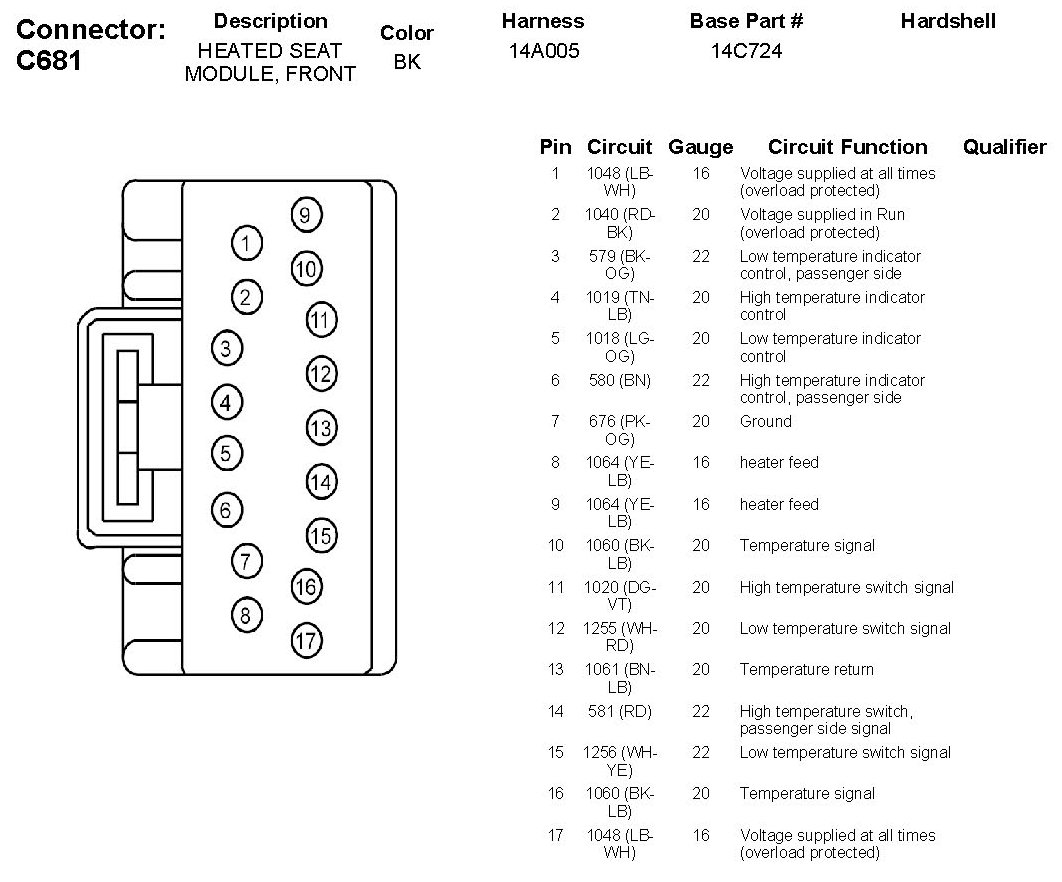 Connector: C681

| Description | Color | Harness | Base Part # | Hardshell |
|---|---|---|---|---|
| HEATED SEAT MODULE, FRONT | BK | 14A005 | 14C724 | |

1 2 3 4 5 6 7 8 9 10 11 12 13 14 15 16 17

| Pin | Circuit | Gauge | Circuit Function | Qualifier |
|---|---|---|---|---|
| 1 | 1048 (LB-WH) | 16 | Voltage supplied at all times (overload protected) | |
| 2 | 1040 (RD-BK) | 20 | Voltage supplied in Run (overload protected) | |
| 3 | 579 (BK-OG) | 22 | Low temperature indicator control, passenger side | |
| 4 | 1019 (TN-LB) | 20 | High temperature indicator control | |
| 5 | 1018 (LG-OG) | 20 | Low temperature indicator control | |
| 6 | 580 (BN) | 22 | High temperature indicator control, passenger side | |
| 7 | 676 (PK-OG) | 20 | Ground | |
| 8 | 1064 (YE-LB) | 16 | heater feed | |
| 9 | 1064 (YE-LB) | 16 | heater feed | |
| 10 | 1060 (BK-LB) | 20 | Temperature signal | |
| 11 | 1020 (DG-VT) | 20 | High temperature switch signal | |
| 12 | 1255 (WH-RD) | 20 | Low temperature switch signal | |
| 13 | 1061 (BN-LB) | 20 | Temperature return | |
| 14 | 581 (RD) | 22 | High temperature switch, passenger side signal | |
| 15 | 1256 (WH-YE) | 22 | Low temperature switch signal | |
| 16 | 1060 (BK-LB) | 20 | Temperature signal | |
| 17 | 1048 (LB-WH) | 16 | Voltage supplied at all times (overload protected) | |