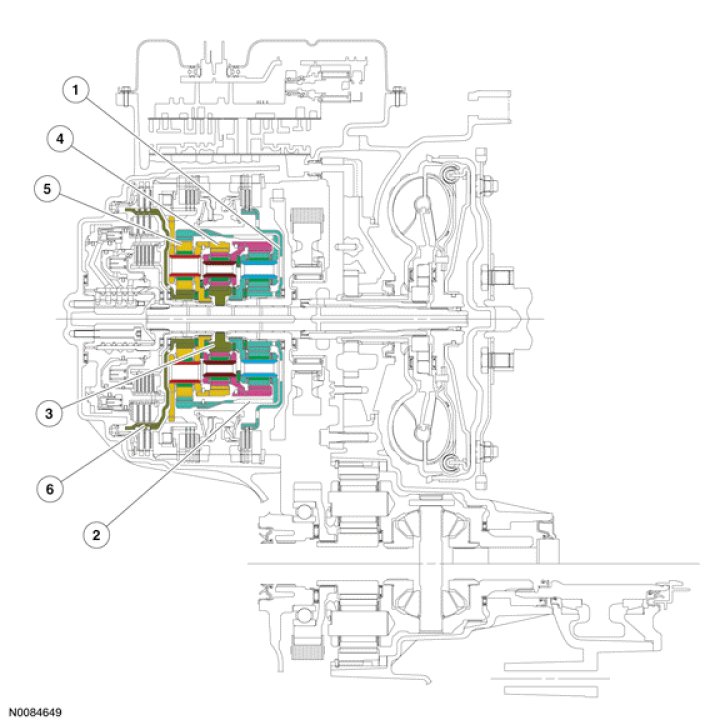 1
4
5
3
6
2
N0084649