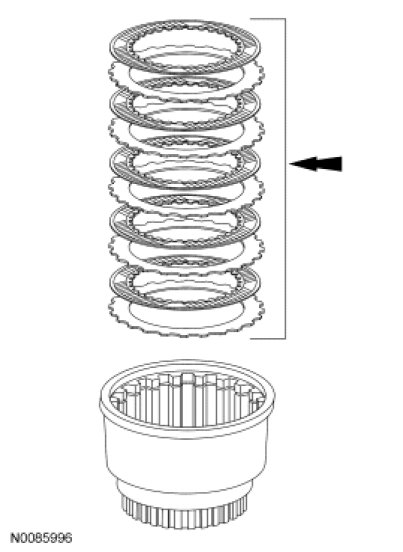 N0085996