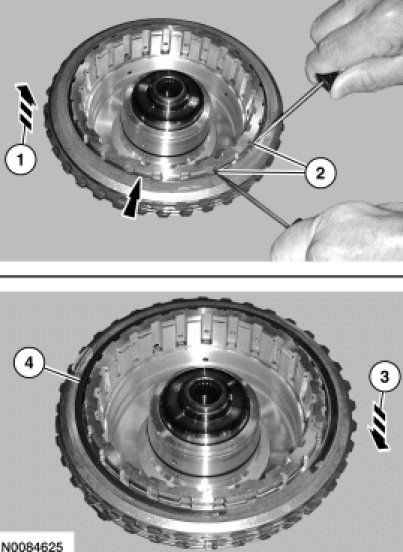 1
2
4
3
N0084625