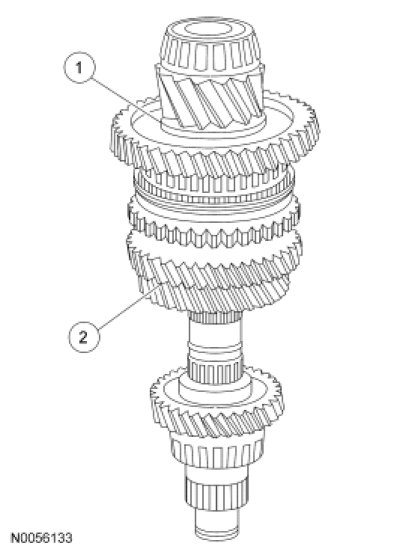 1

2

N0056133