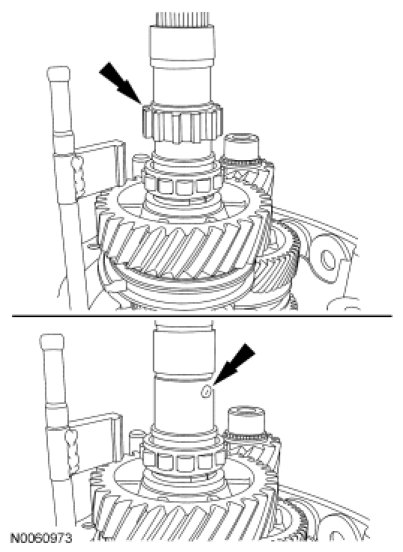 N0060973