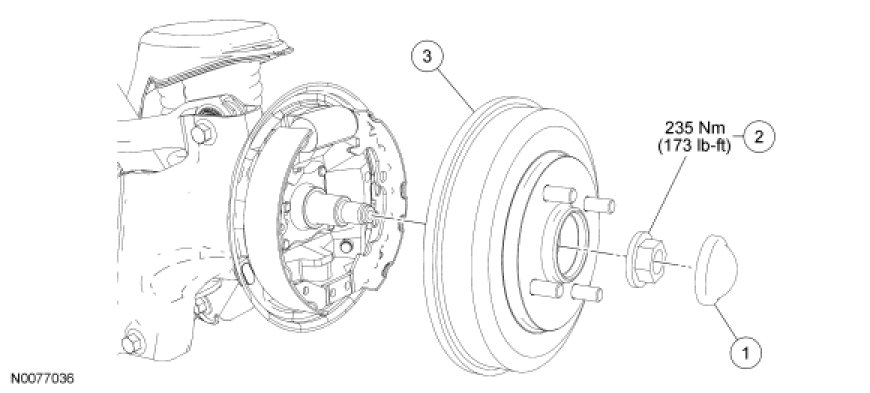 3

235 Nm
(173 lb-ft)

2

1

N0077036