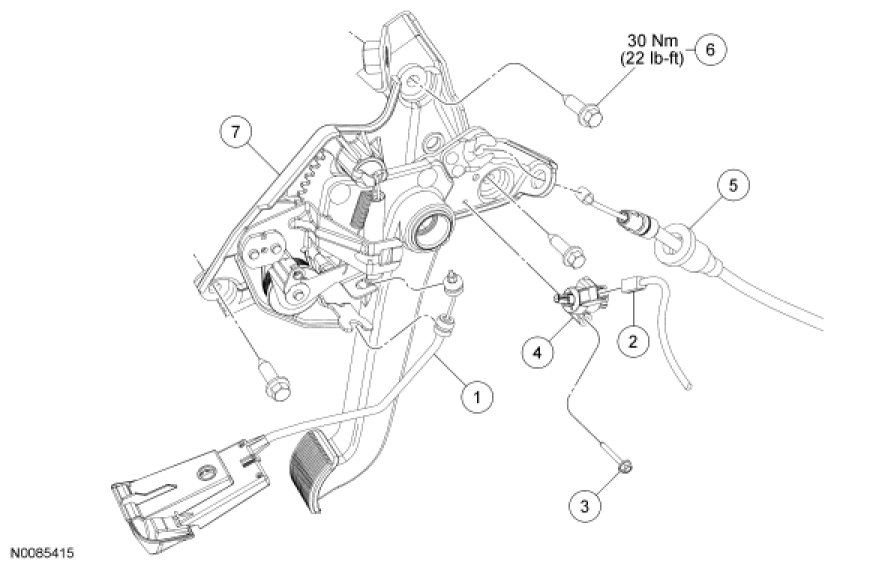 30 Nm
(22 lb-ft)
6
7
5
4
2
1
3
N0085415