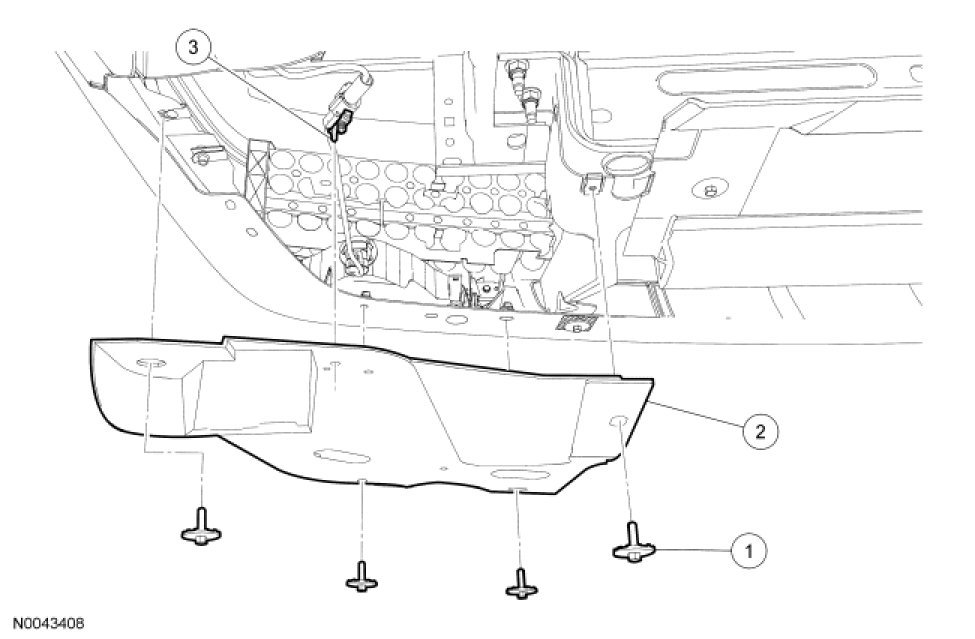 3

2

1

N0043408