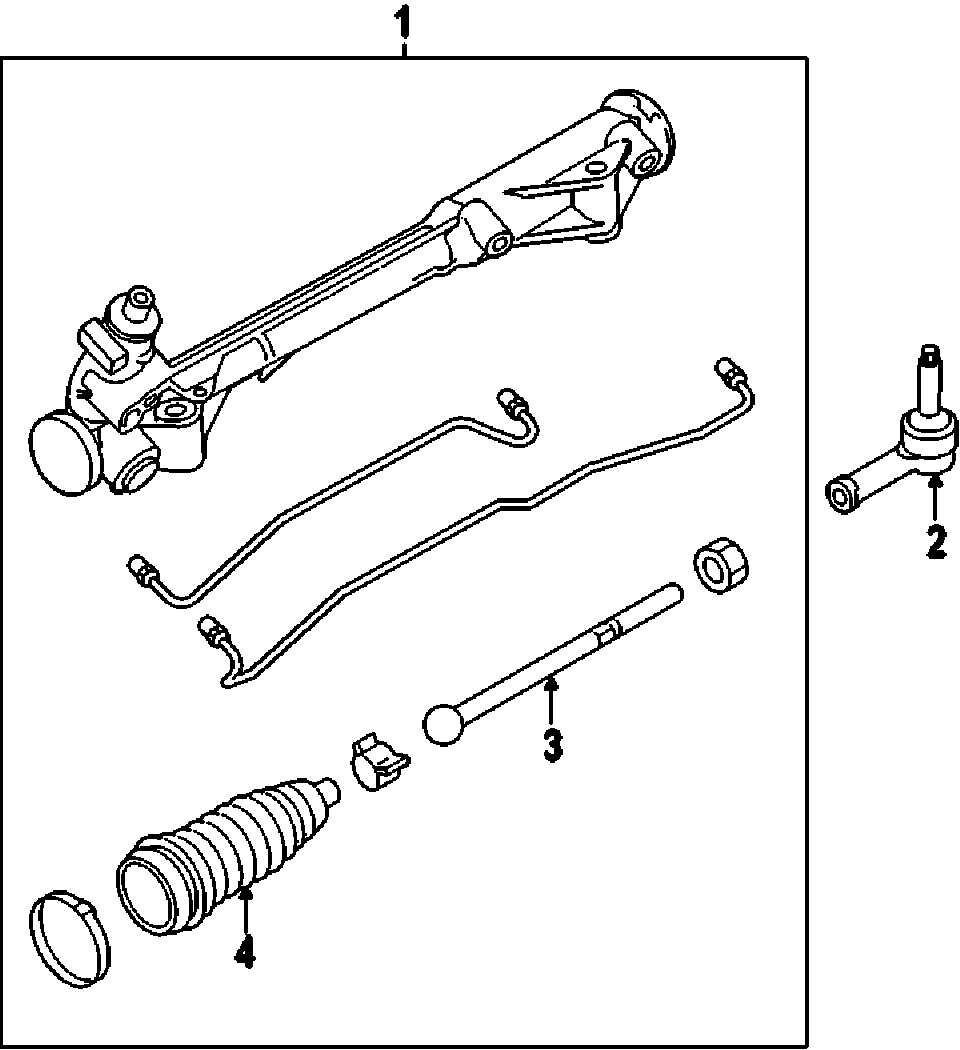 1
2
3
4