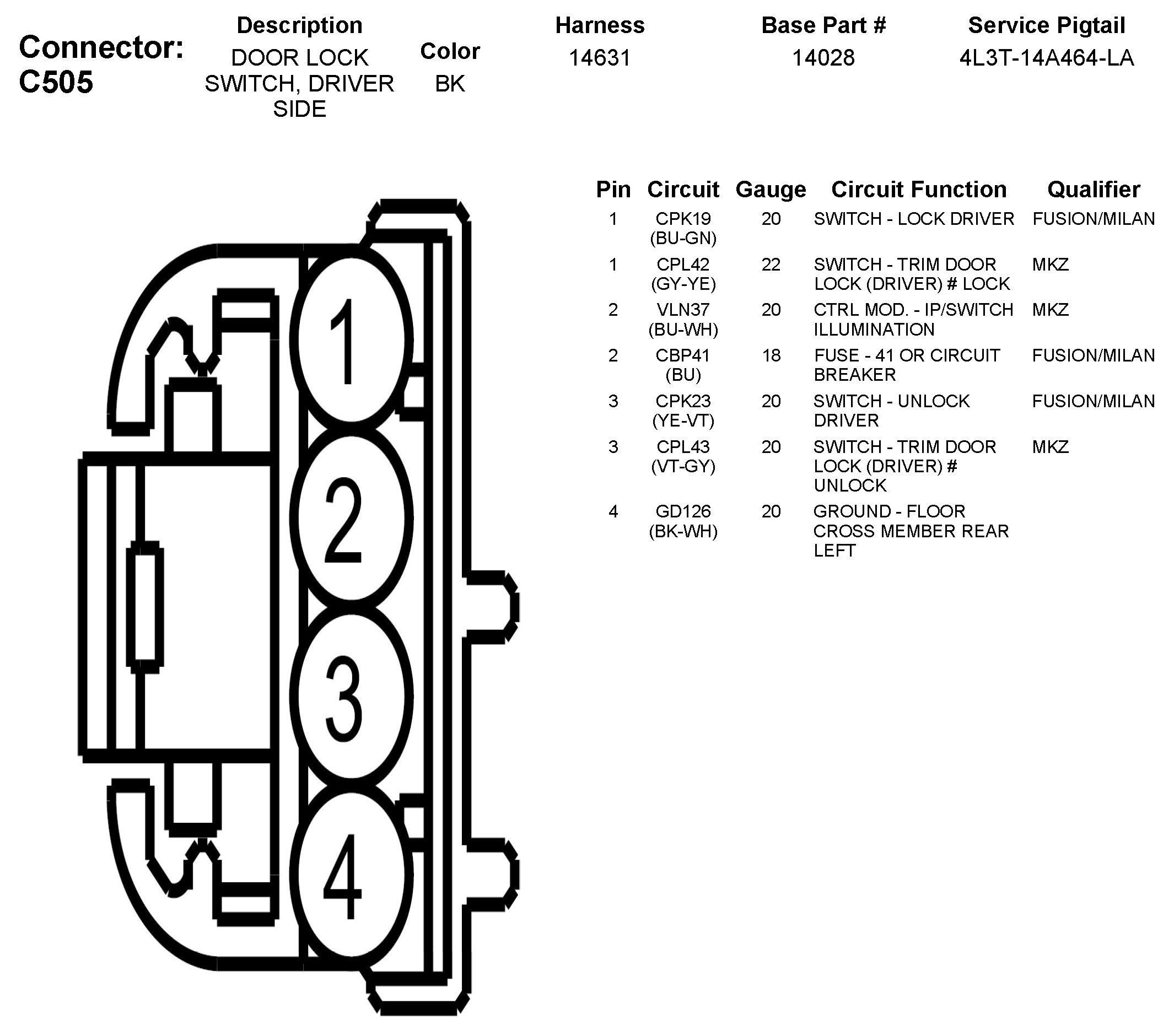 Connector: C505

| Description | Color | Harness | Base Part # | Service Pigtail |
|---|---|---|---|---|
| DOOR LOCK SWITCH, DRIVER SIDE | BK | 14631 | 14028 | 4L3T-14A464-LA |

1
2
3
4

| Pin | Circuit | Gauge | Circuit Function | Qualifier |
|---|---|---|---|---|
| 1 | CPK19 (BU-GN) | 20 | SWITCH - LOCK DRIVER | FUSION/MILAN |
| 1 | CPL42 (GY-YE) | 22 | SWITCH - TRIM DOOR LOCK (DRIVER) # LOCK | MKZ |
| 2 | VLN37 (BU-WH) | 20 | CTRL MOD. - IP/SWITCH ILLUMINATION | MKZ |
| 2 | CBP41 (BU) | 18 | FUSE - 41 OR CIRCUIT BREAKER | FUSION/MILAN |
| 3 | CPK23 (YE-VT) | 20 | SWITCH - UNLOCK DRIVER | FUSION/MILAN |
| 3 | CPL43 (VT-GY) | 20 | SWITCH - TRIM DOOR LOCK (DRIVER) # UNLOCK | MKZ |
| 4 | GD126 (BK-WH) | 20 | GROUND - FLOOR CROSS MEMBER REAR LEFT | |