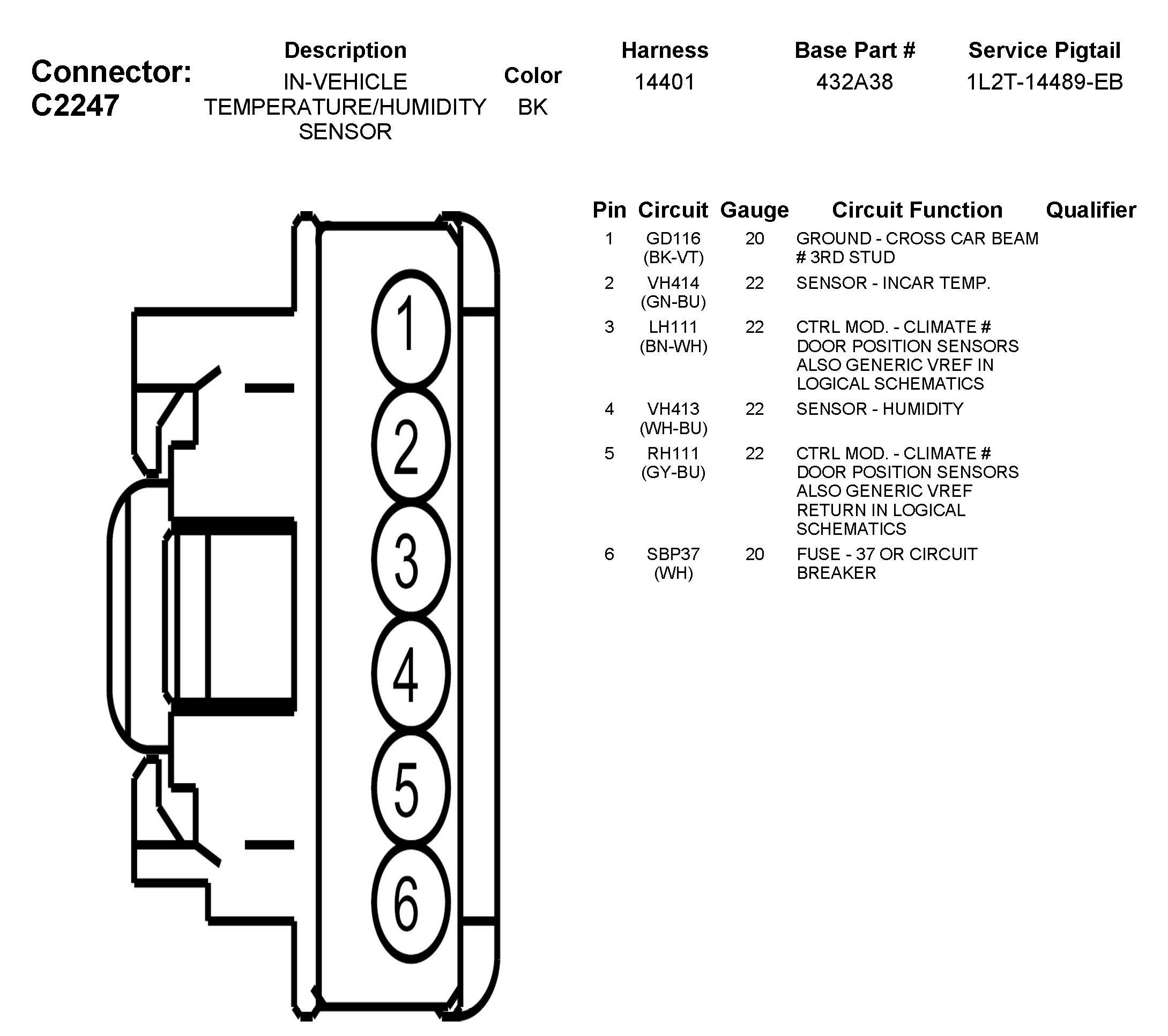 Connector: C2247

| Description | Color | Harness | Base Part # | Service Pigtail |
|---|---|---|---|---|
| IN-VEHICLE TEMPERATURE/HUMIDITY SENSOR | BK | 14401 | 432A38 | 1L2T-14489-EB |

1
2
3
4
5
6

| Pin | Circuit | Gauge | Circuit Function | Qualifier |
|---|---|---|---|---|
| 1 | GD116 (BK-VT) | 20 | GROUND - CROSS CAR BEAM # 3RD STUD | |
| 2 | VH414 (GN-BU) | 22 | SENSOR - INCAR TEMP. | |
| 3 | LH111 (BN-WH) | 22 | CTRL MOD. - CLIMATE # DOOR POSITION SENSORS ALSO GENERIC VREF IN LOGICAL SCHEMATICS | |
| 4 | VH413 (WH-BU) | 22 | SENSOR - HUMIDITY | |
| 5 | RH111 (GY-BU) | 22 | CTRL MOD. - CLIMATE # DOOR POSITION SENSORS ALSO GENERIC VREF RETURN IN LOGICAL SCHEMATICS | |
| 6 | SBP37 (WH) | 20 | FUSE - 37 OR CIRCUIT BREAKER | |