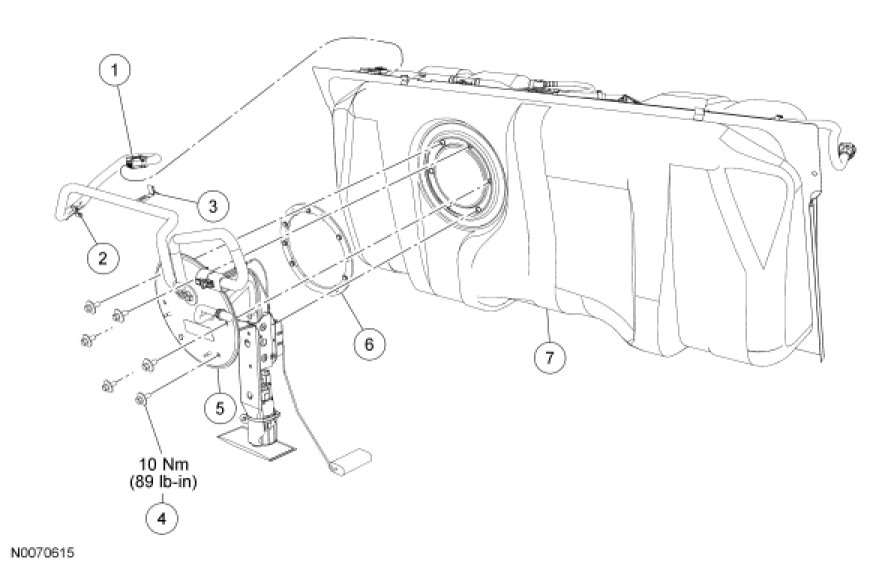 1

3

2

6

7

5

10 Nm
(89 lb-in)

4

N0070615