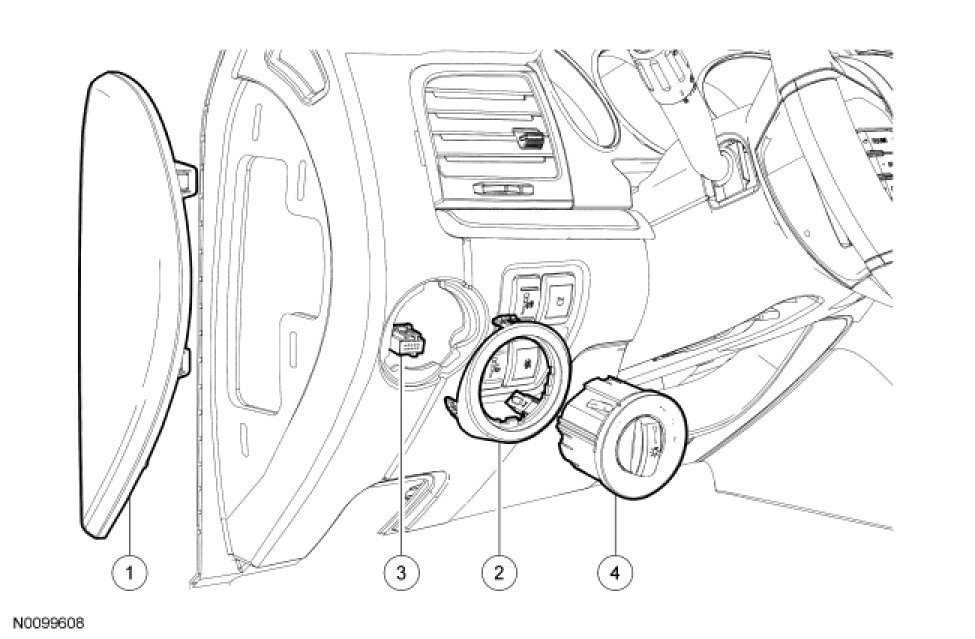 1
3
2
4
N0099608