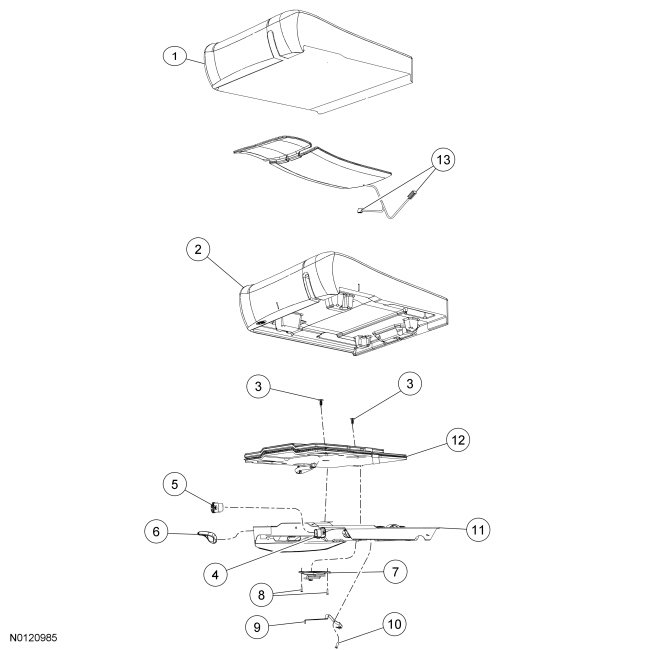 1
13
2
3
3
12
5
6
11
4
7
8
9
10
N0120985