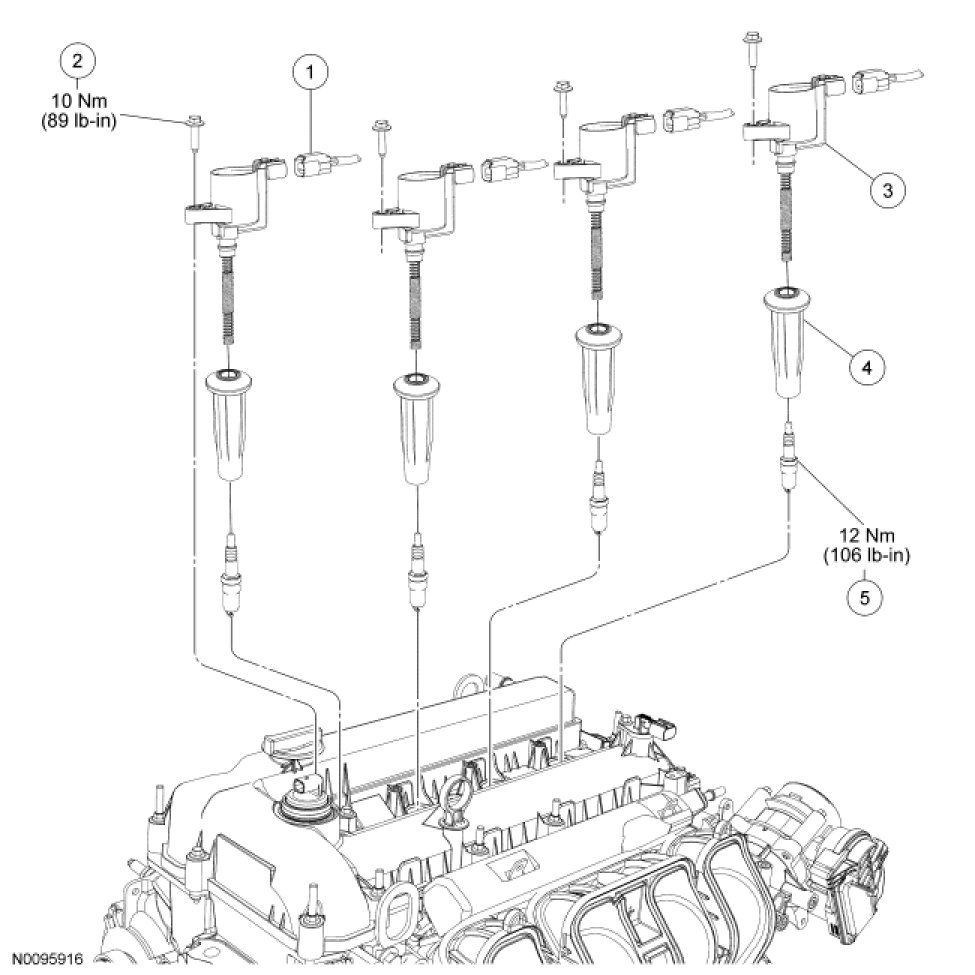 2
10 Nm
(89 lb-in)

1

3

4

12 Nm
(106 lb-in)
5

N0095916