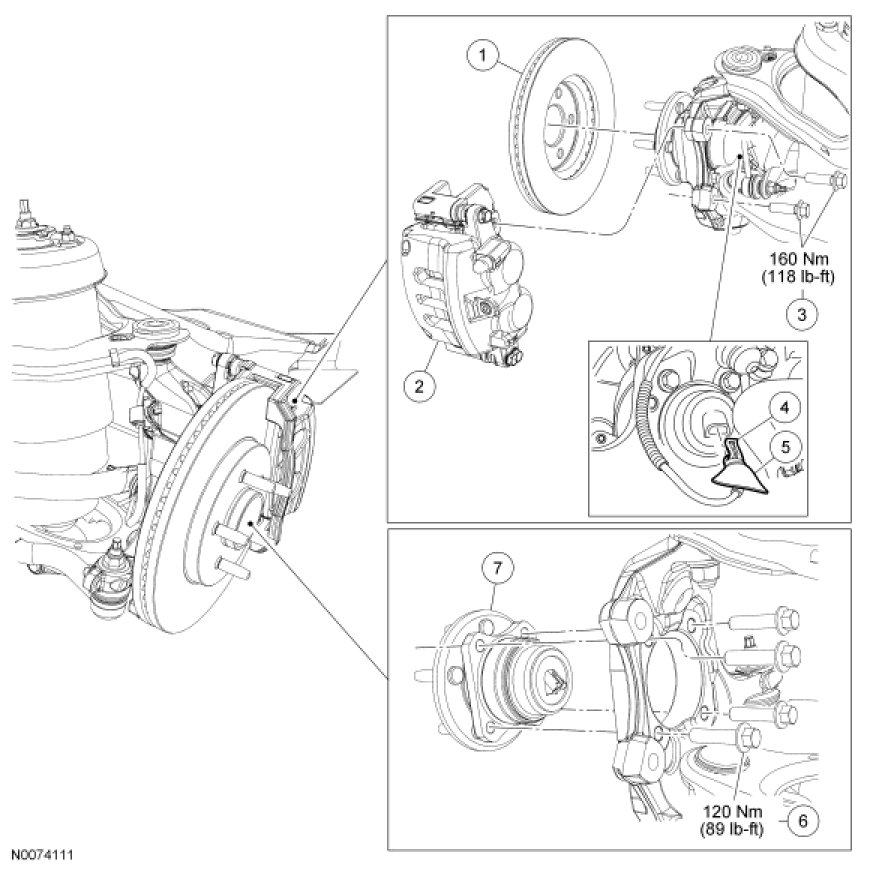 1

2

160 Nm
(118 lb-ft)

3

4

5

7

120 Nm
(89 lb-ft)

6

N0074111