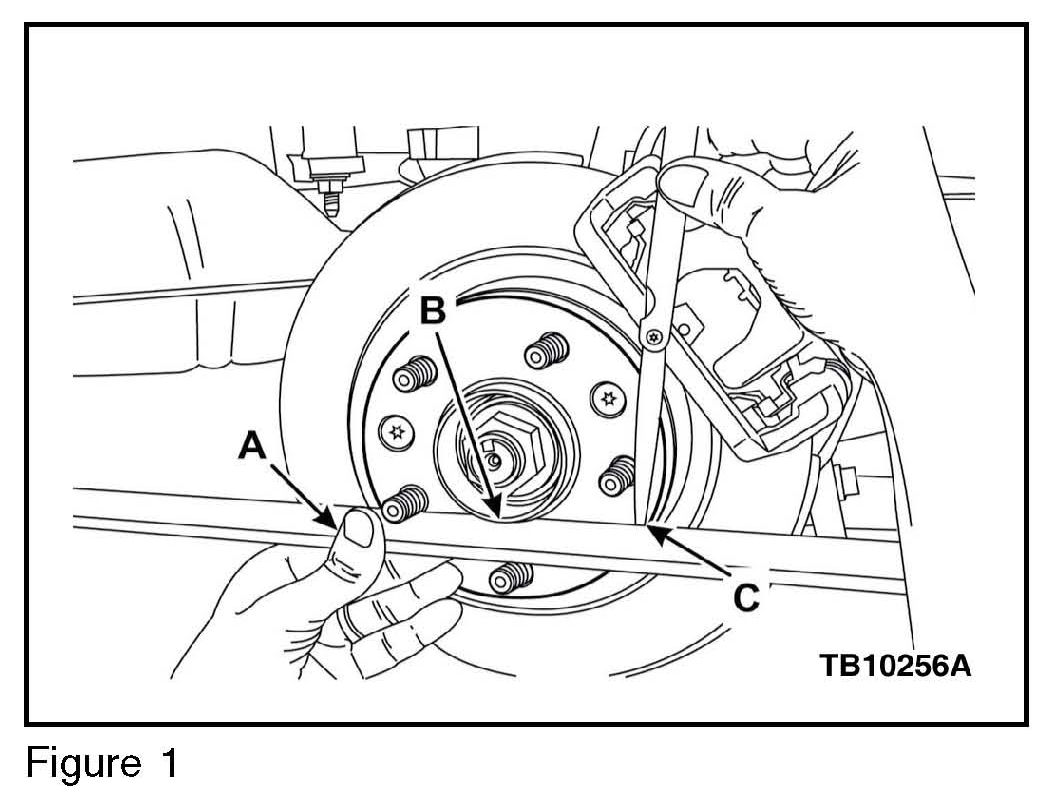 B

A

C

TB10256A

Figure 1