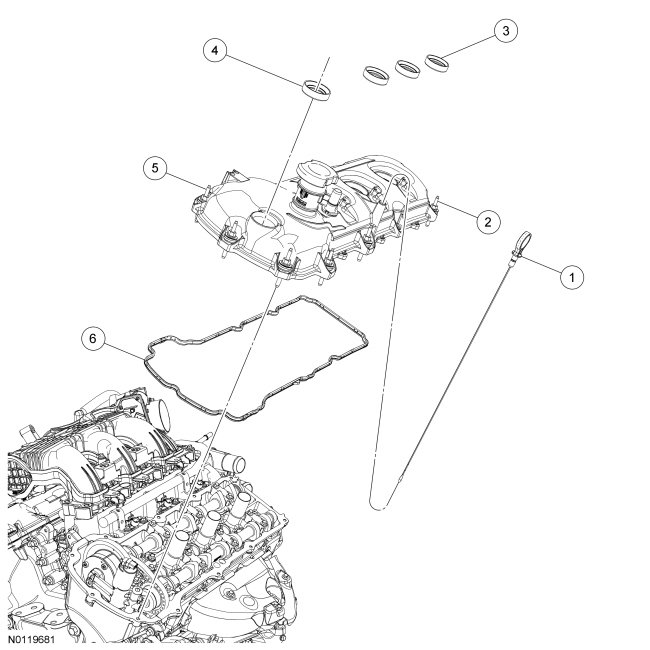 4
3
5
2
1
6
N0119681