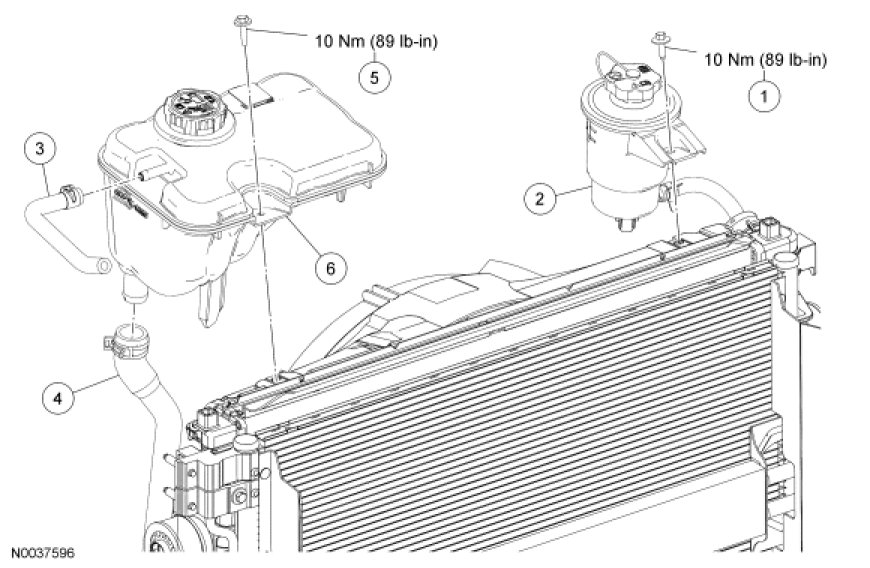 10 Nm (89 lb-in)
5
10 Nm (89 lb-in)
1
3
2
6
4
N0037596