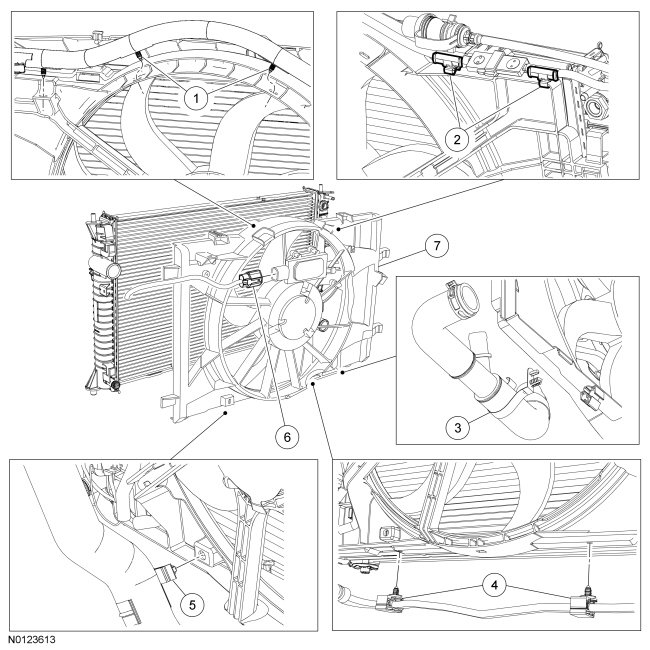 1
2
7
3
6
5
4
N0123613