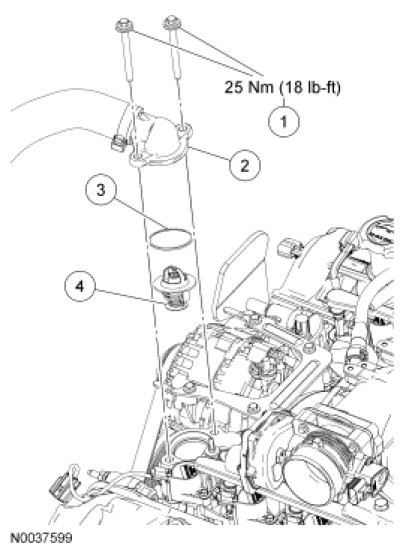 25 Nm (18 lb-ft)

1

2

3

4

N0037599