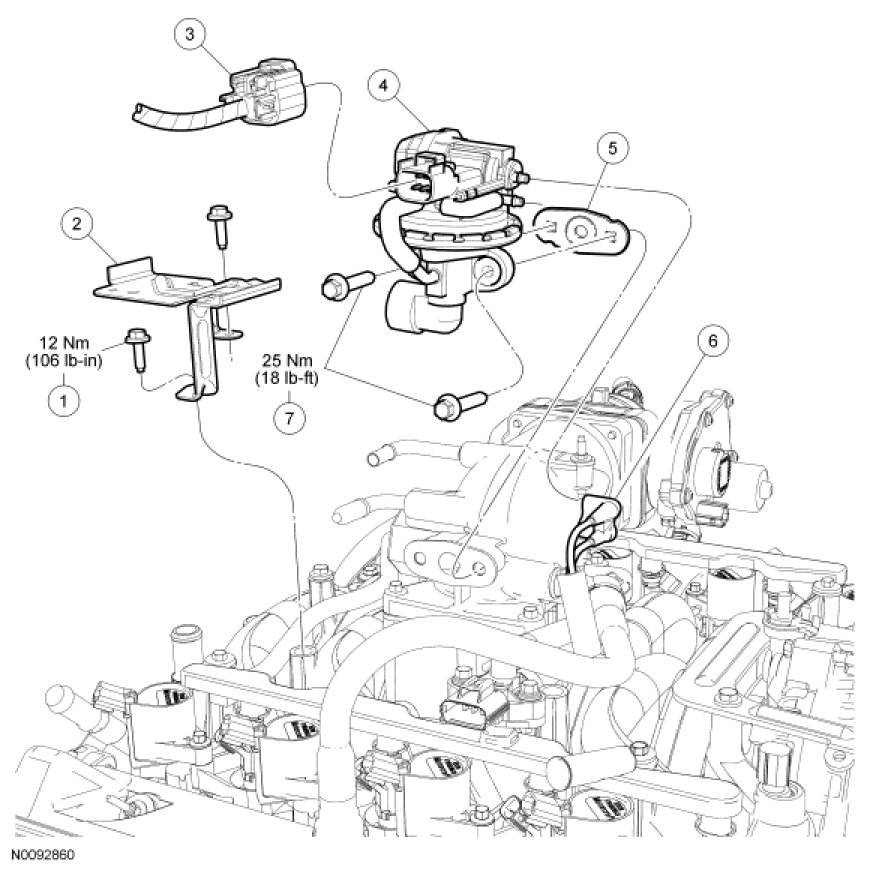 3

4

5

2

12 Nm
(106 lb-in)

1

25 Nm
(18 lb-ft)

7

6

N0092860