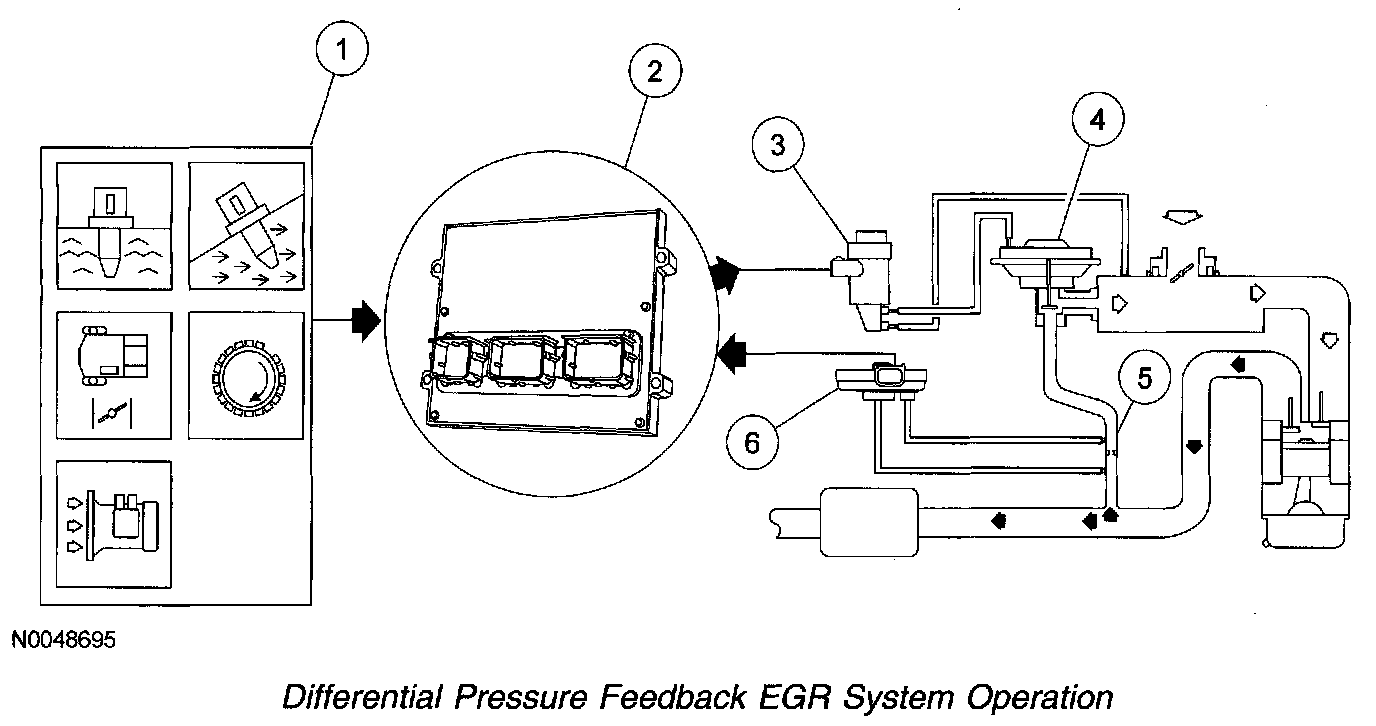 1
2
3
4
5
6

N0048695

Differential Pressure Feedback EGR System Operation