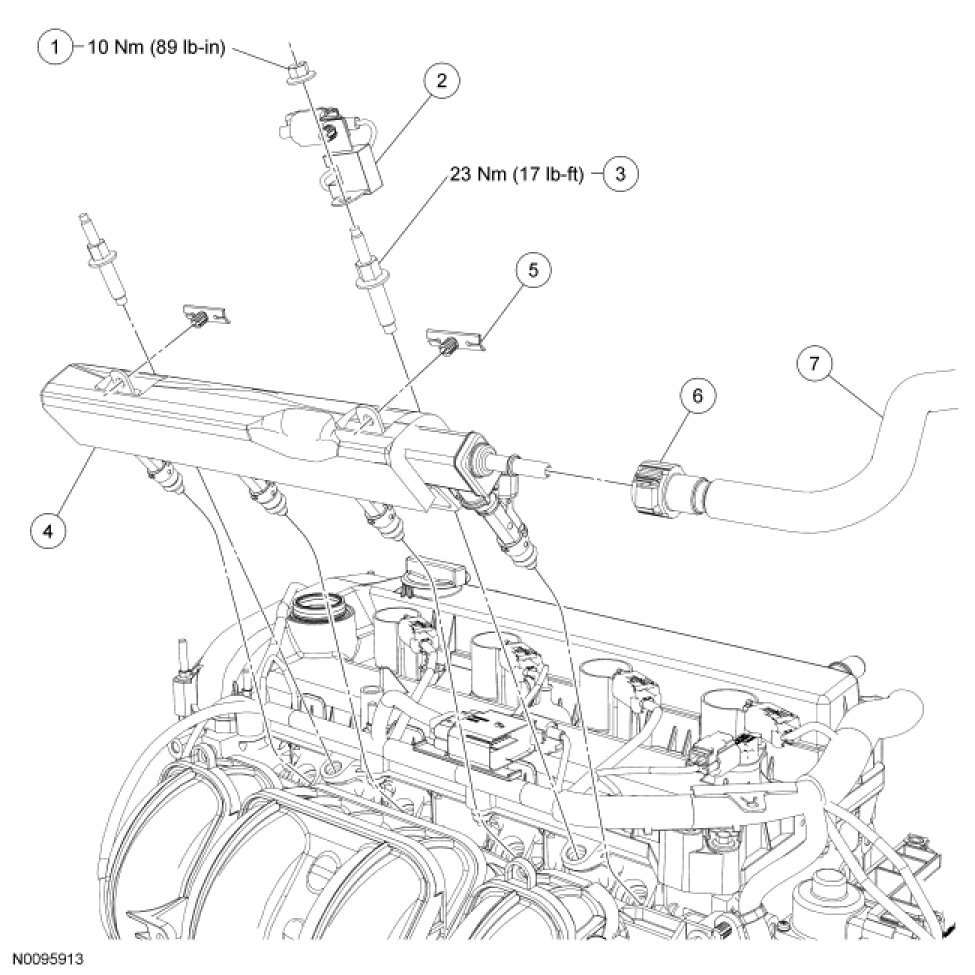 1 10 Nm (89 lb-in)

2

23 Nm (17 lb-ft) 3

5

7

6

4

N0095913