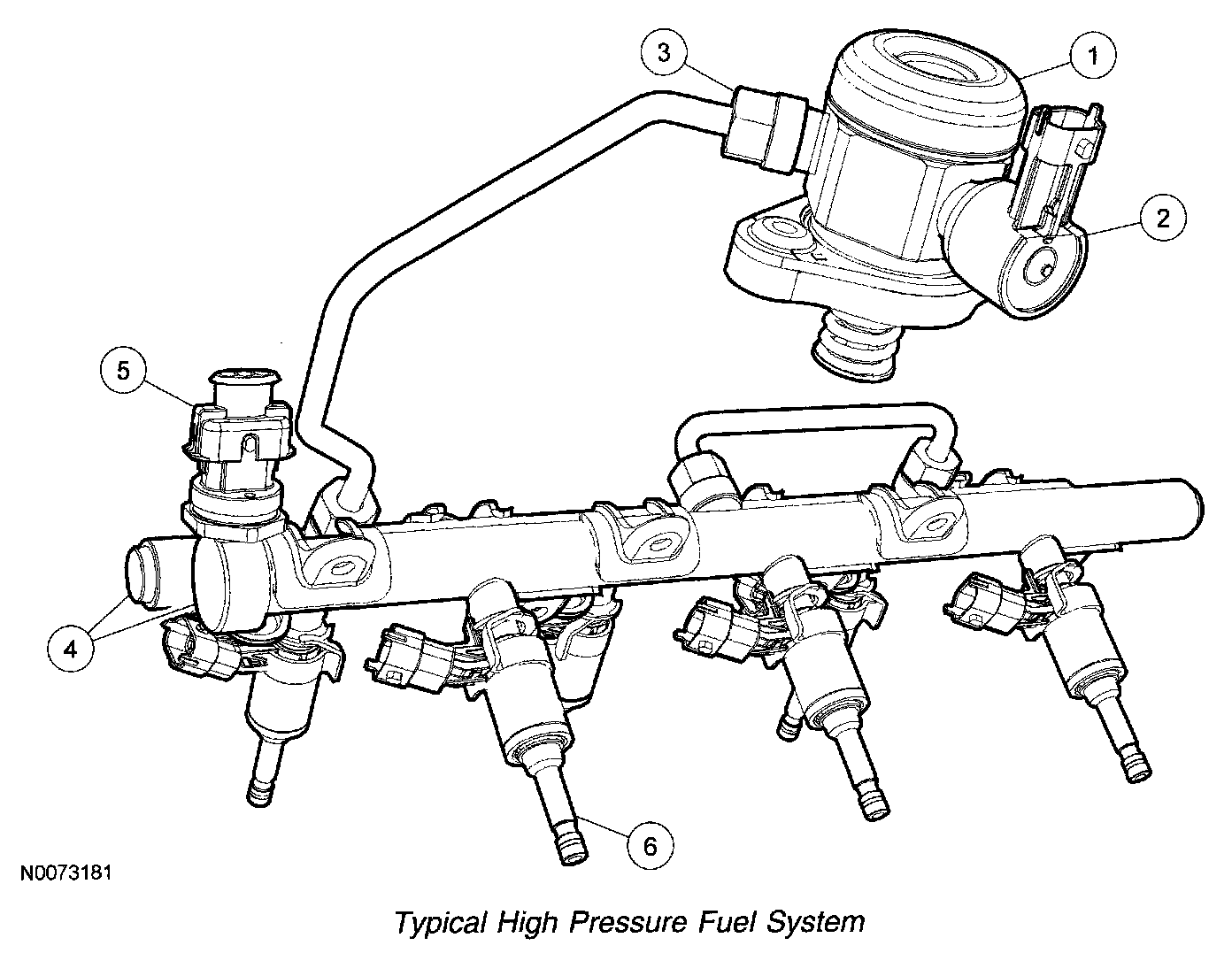 3
1
2
5
4
6
N0073181

Typical High Pressure Fuel System