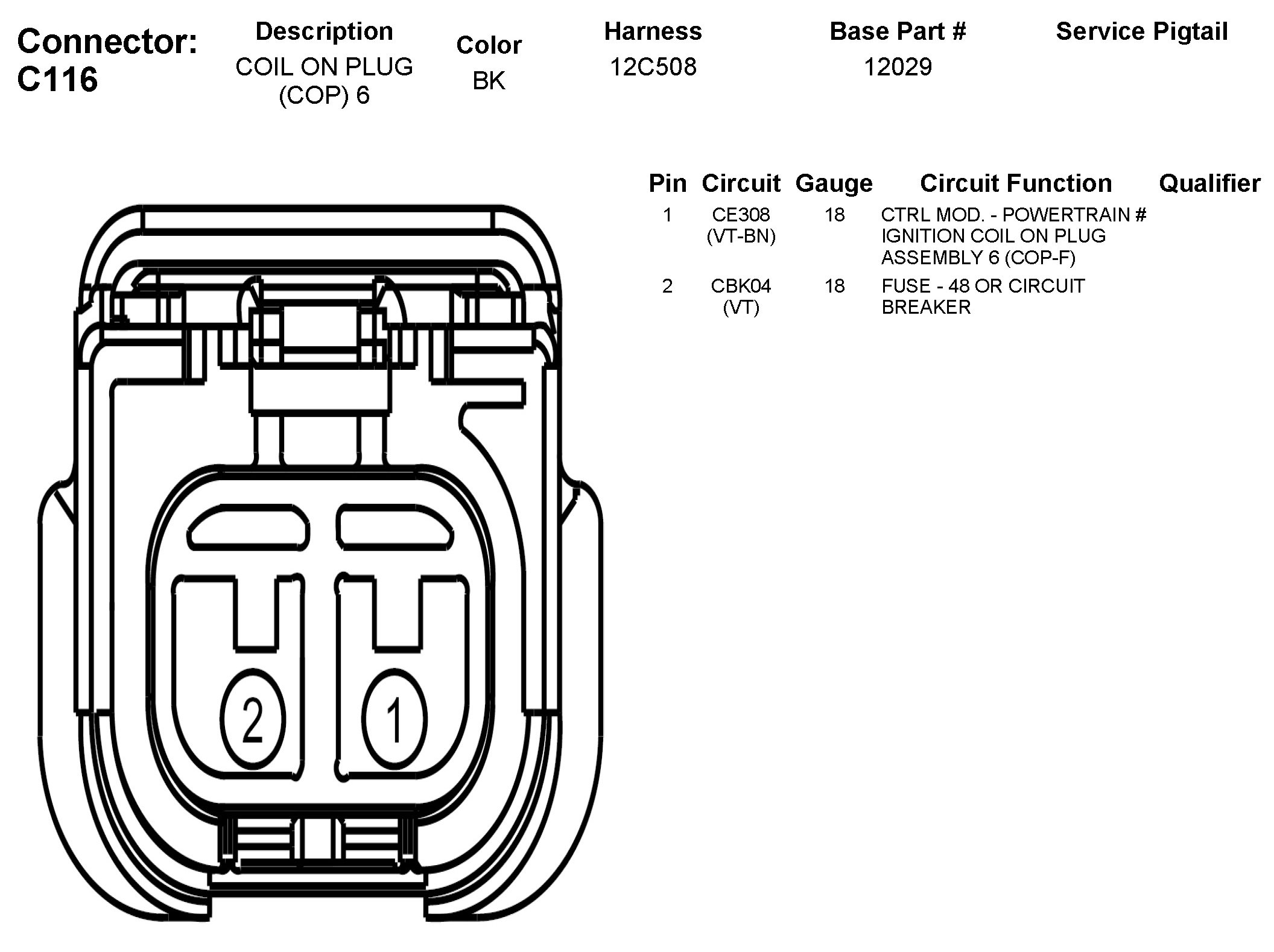 Connector: C116

| Description | Color | Harness | Base Part # | Service Pigtail |
|---|---|---|---|---|
| COIL ON PLUG (COP) 6 | BK | 12C508 | 12029 | |

| Pin | Circuit | Gauge | Circuit Function | Qualifier |
|---|---|---|---|---|
| 1 | CE308 (VT-BN) | 18 | CTRL MOD. - POWERTRAIN # IGNITION COIL ON PLUG ASSEMBLY 6 (COP-F) | |
| 2 | CBK04 (VT) | 18 | FUSE - 48 OR CIRCUIT BREAKER | |

2

1