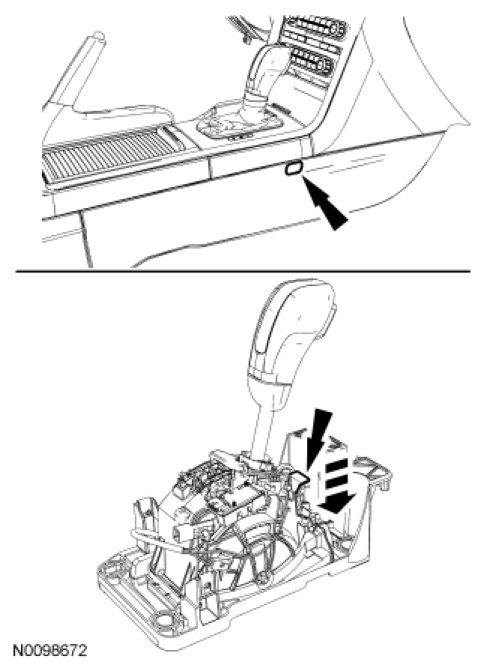 N0098672