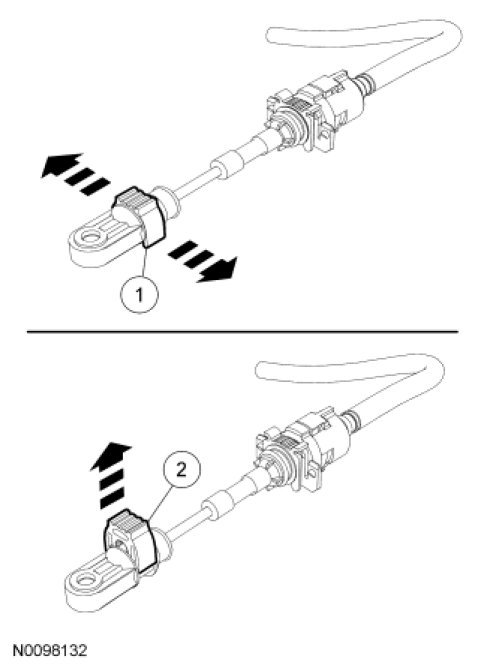 1

2

N0098132