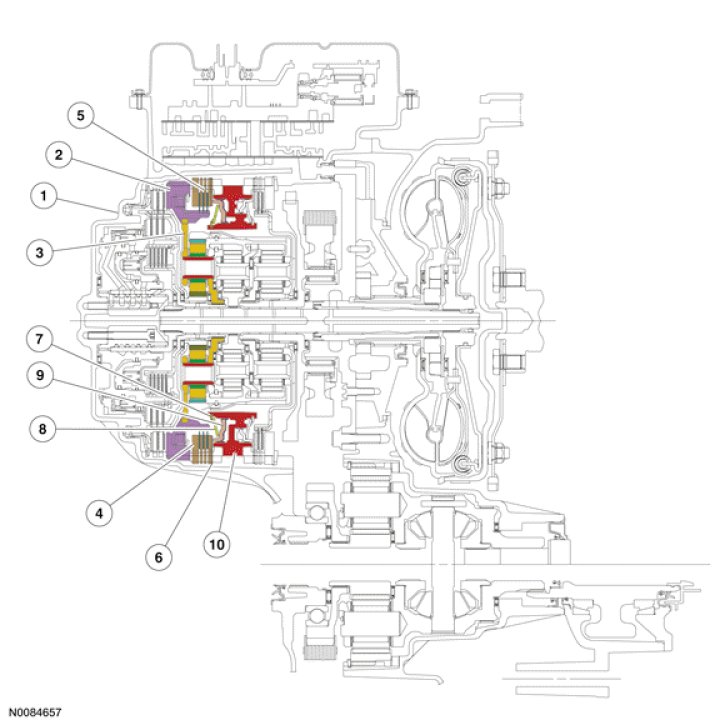 5
2
1
3
7
9
8
4
6
10
N0084657