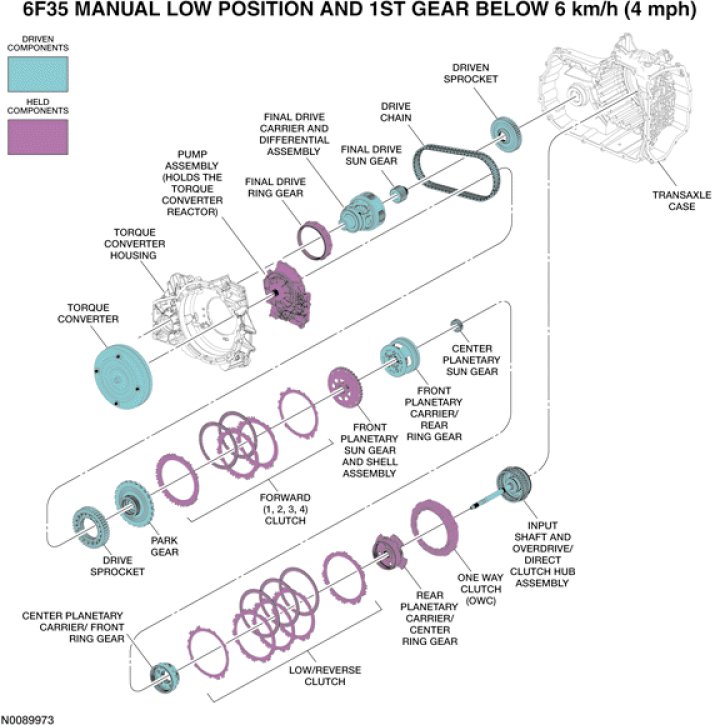 6F35 MANUAL LOW POSITION AND 1ST GEAR BELOW 6 km/h (4 mph)

DRIVEN COMPONENTS

HELD COMPONENTS

DRIVEN SPROCKET

DRIVE CHAIN

FINAL DRIVE CARRIER AND DIFFERENTIAL ASSEMBLY

FINAL DRIVE SUN GEAR

PUMP ASSEMBLY (HOLDS THE TORQUE CONVERTER REACTOR)

FINAL DRIVE RING GEAR

TRANSAXLE CASE

TORQUE CONVERTER HOUSING

TORQUE CONVERTER

CENTER PLANETARY SUN GEAR

FRONT PLANETARY CARRIER/ REAR RING GEAR

FRONT PLANETARY SUN GEAR AND SHELL ASSEMBLY

FORWARD (1, 2, 3, 4) CLUTCH

PARK GEAR

DRIVE SPROCKET

INPUT SHAFT AND OVERDRIVE/ DIRECT CLUTCH HUB ASSEMBLY

ONE WAY CLUTCH (OWC)

REAR PLANETARY CARRIER/ CENTER RING GEAR

CENTER PLANETARY CARRIER/ FRONT RING GEAR

LOW/REVERSE CLUTCH

N0089973