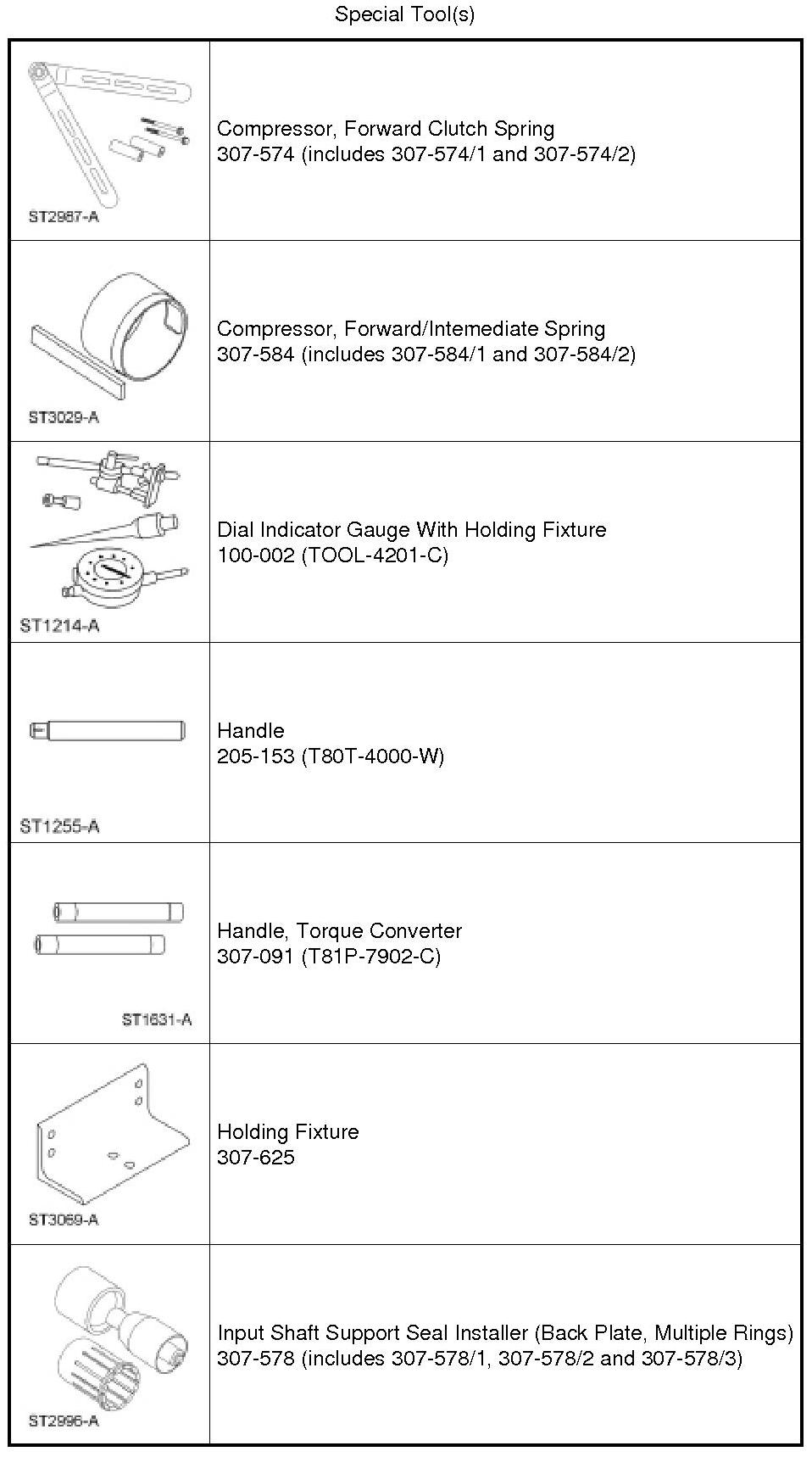 Special Tool(s)

| | |
|---|---|
| ST2987-A | Compressor, Forward Clutch Spring 307-574 (includes 307-574/1 and 307-574/2) |
| ST3029-A | Compressor, Forward/Intemediate Spring 307-584 (includes 307-584/1 and 307-584/2) |
| ST1214-A | Dial Indicator Gauge With Holding Fixture 100-002 (TOOL-4201-C) |
| ST1255-A | Handle 205-153 (T80T-4000-W) |
| ST1631-A | Handle, Torque Converter 307-091 (T81P-7902-C) |
| ST3069-A | Holding Fixture 307-625 |
| ST2996-A | Input Shaft Support Seal Installer (Back Plate, Multiple Rings) 307-578 (includes 307-578/1, 307-578/2 and 307-578/3) |