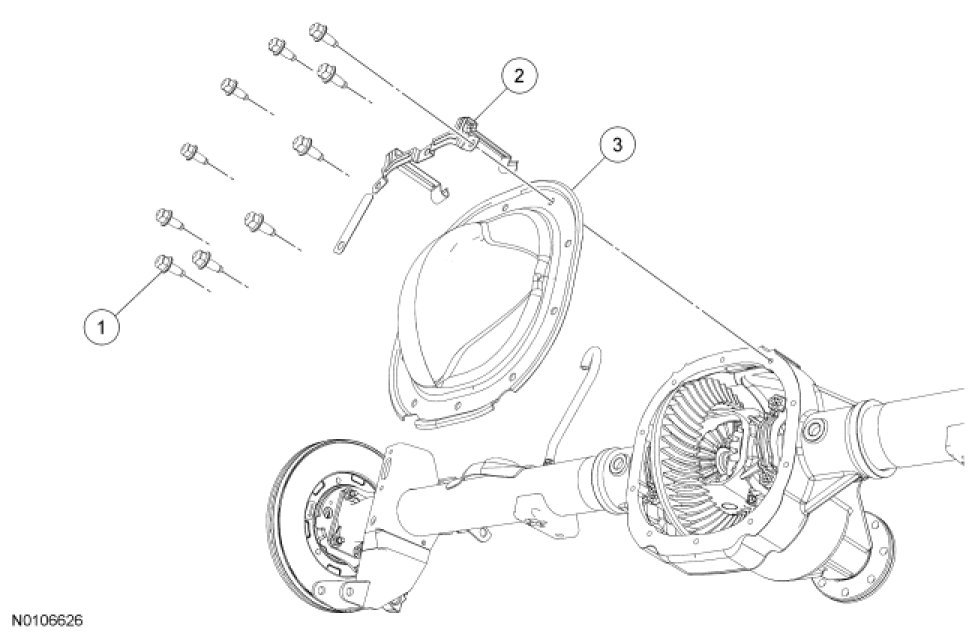 2
3
1
N0106626