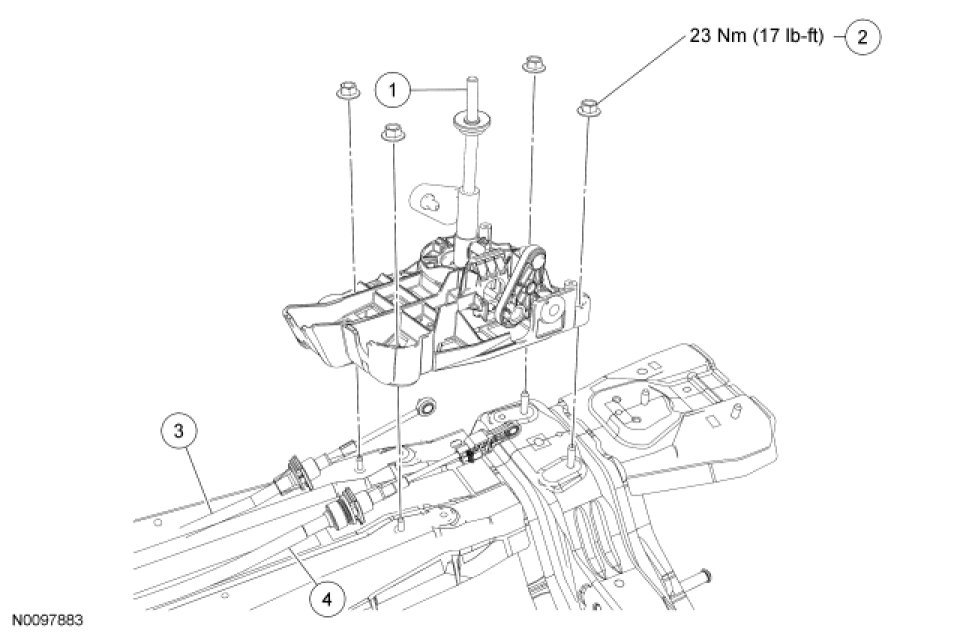 23 Nm (17 lb-ft) 2

1

3

4

N0097883