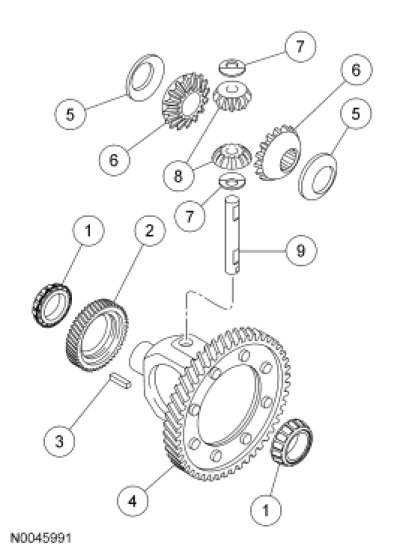 7
6
5
5
6
8
7
1
2
9
3
4
1
N0045991