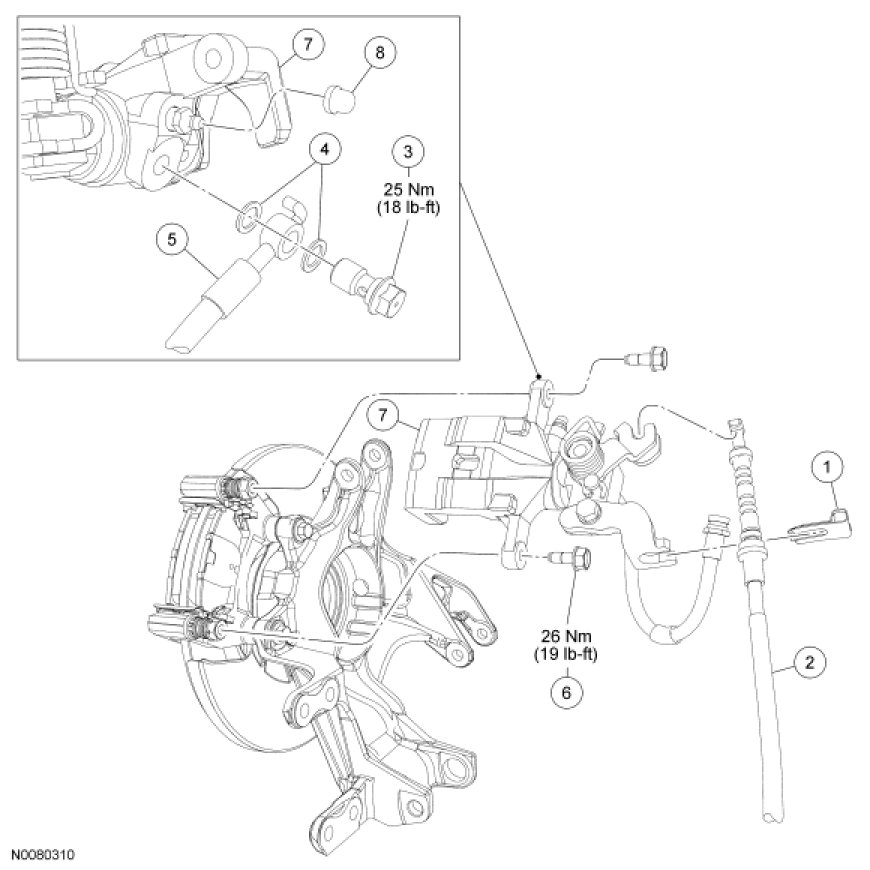 7
8
4
3
25 Nm
(18 lb-ft)
5
7
1
26 Nm
(19 lb-ft)
6
2
N0080310