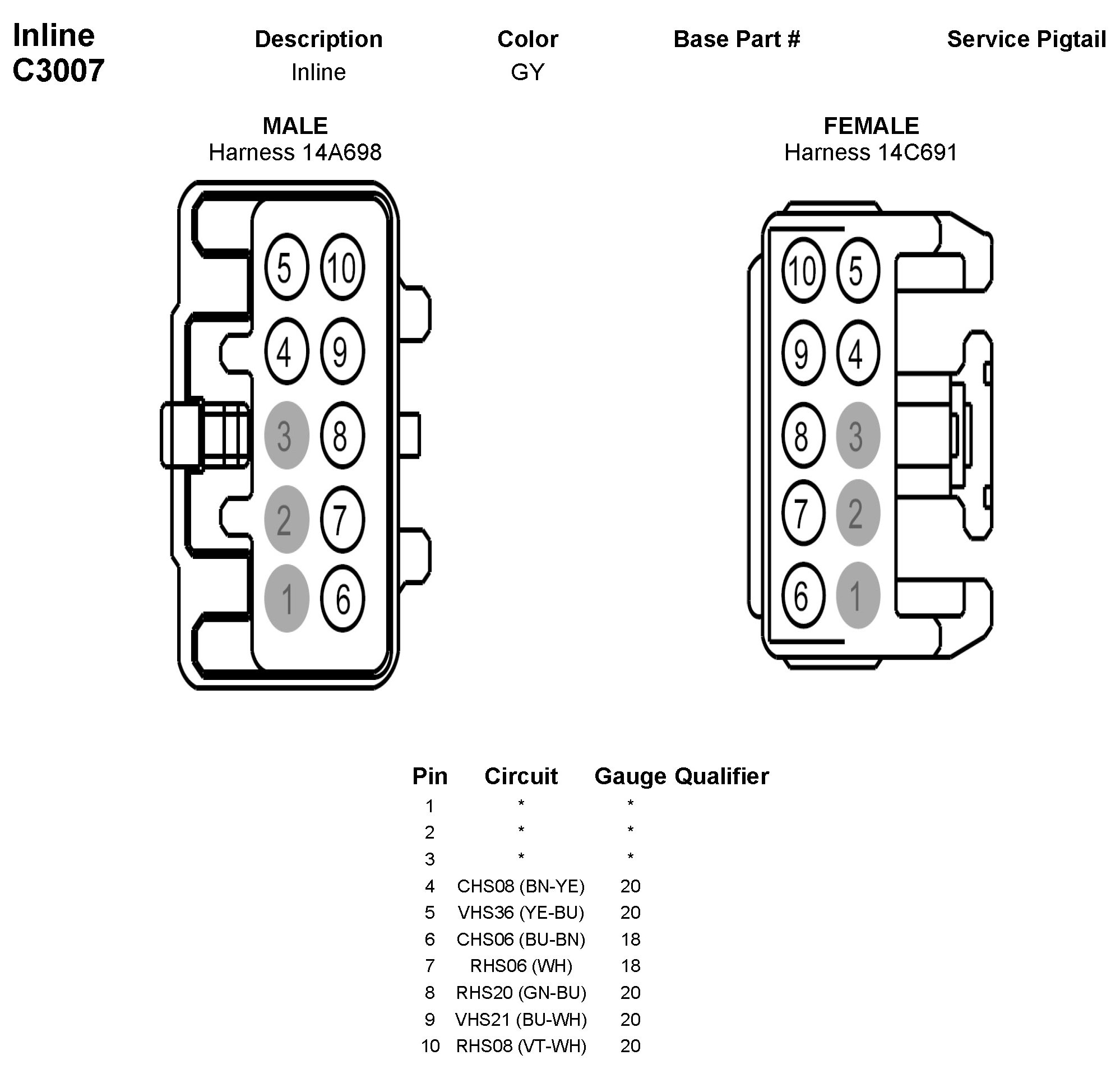 Inline
C3007

| Description | Color | Base Part # | Service Pigtail |
|---|---|---|---|
| Inline | GY | | |

MALE
Harness 14A698

5 10
4 9
3 8
2 7
1 6

FEMALE
Harness 14C691

10 5
9 4
8 3
7 2
6 1

| Pin | Circuit | Gauge | Qualifier |
|---|---|---|---|
| 1 | * | * | |
| 2 | * | * | |
| 3 | * | * | |
| 4 | CHS08 (BN-YE) | 20 | |
| 5 | VHS36 (YE-BU) | 20 | |
| 6 | CHS06 (BU-BN) | 18 | |
| 7 | RHS06 (WH) | 18 | |
| 8 | RHS20 (GN-BU) | 20 | |
| 9 | VHS21 (BU-WH) | 20 | |
| 10 | RHS08 (VT-WH) | 20 | |