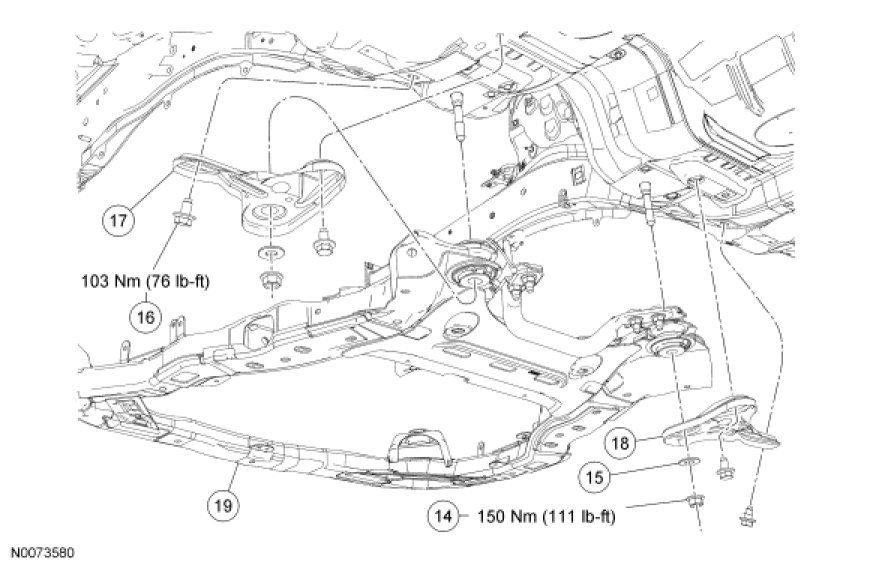 17

103 Nm (76 lb-ft)

16

18

15

19

14 150 Nm (111 lb-ft)

N0073580